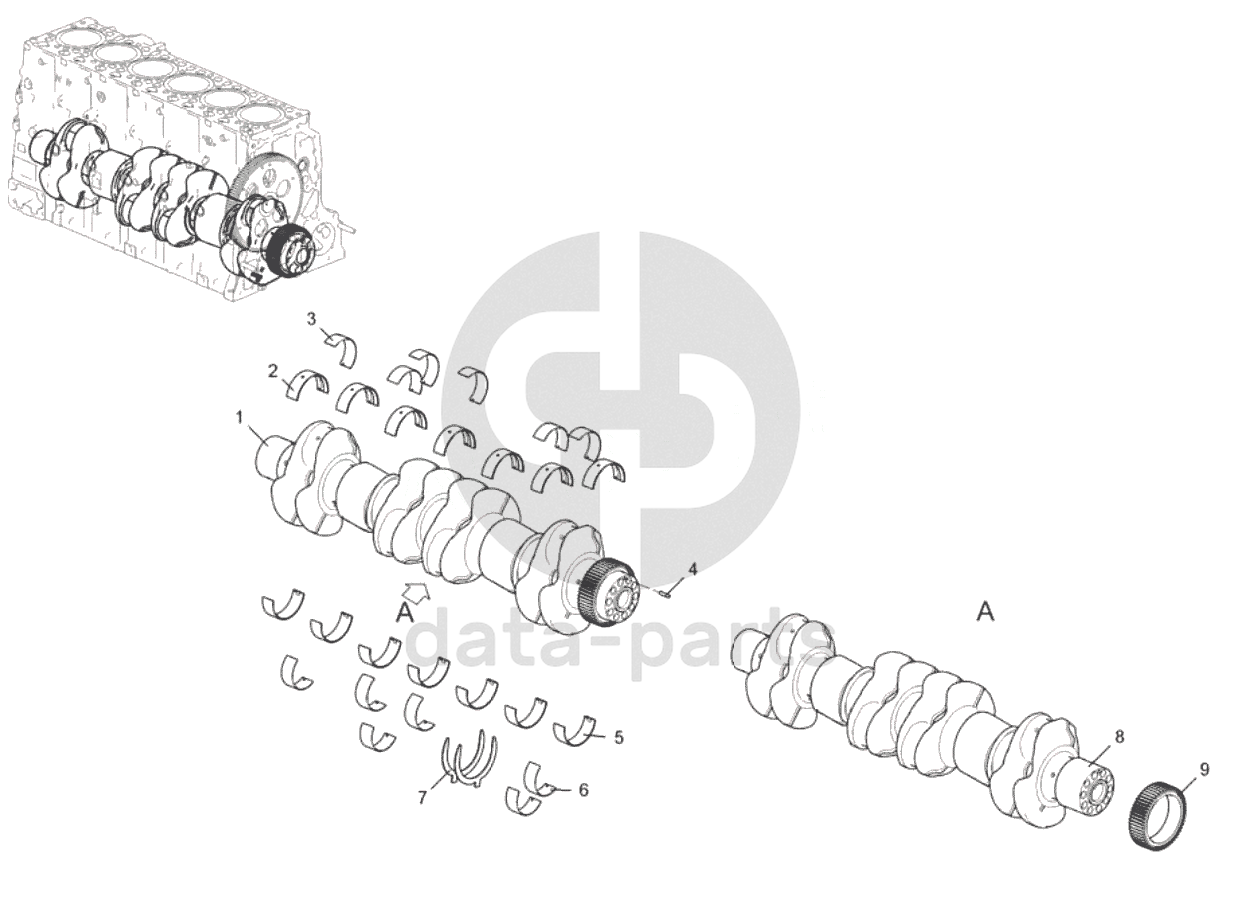 3
2
1
4
A
A
data-parts
5
6
7
8
9