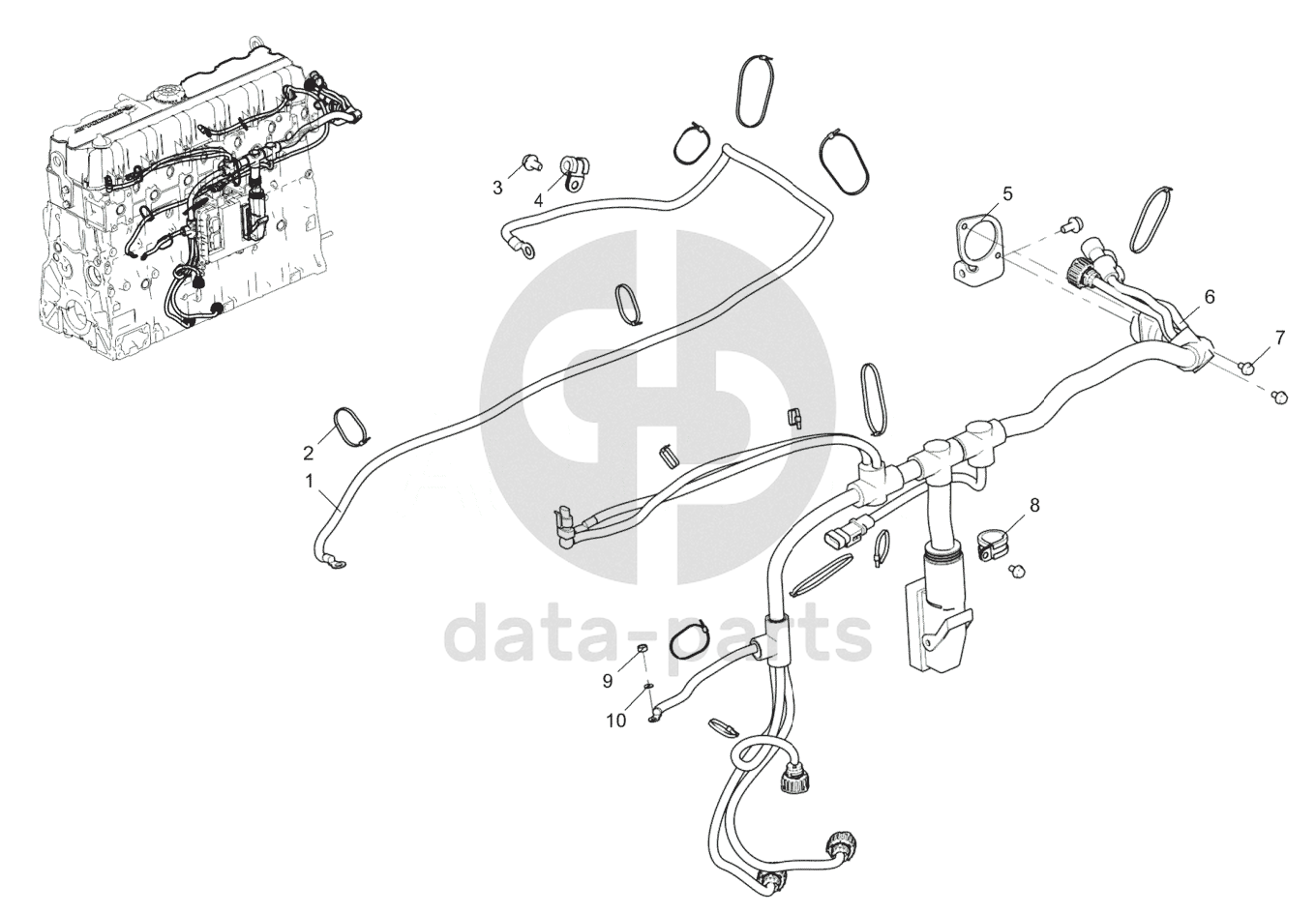 3
4
5
6
7
2
1
8
9
10
data-parts