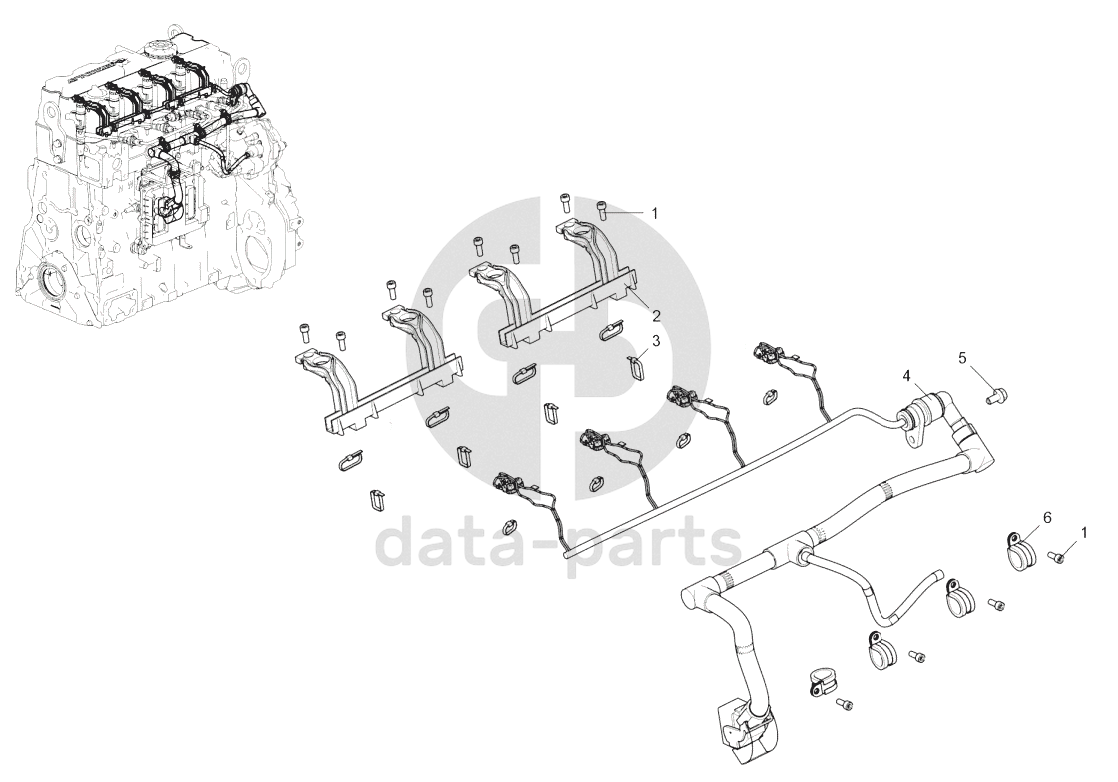 1
2
3
4
5
6
1
data-parts