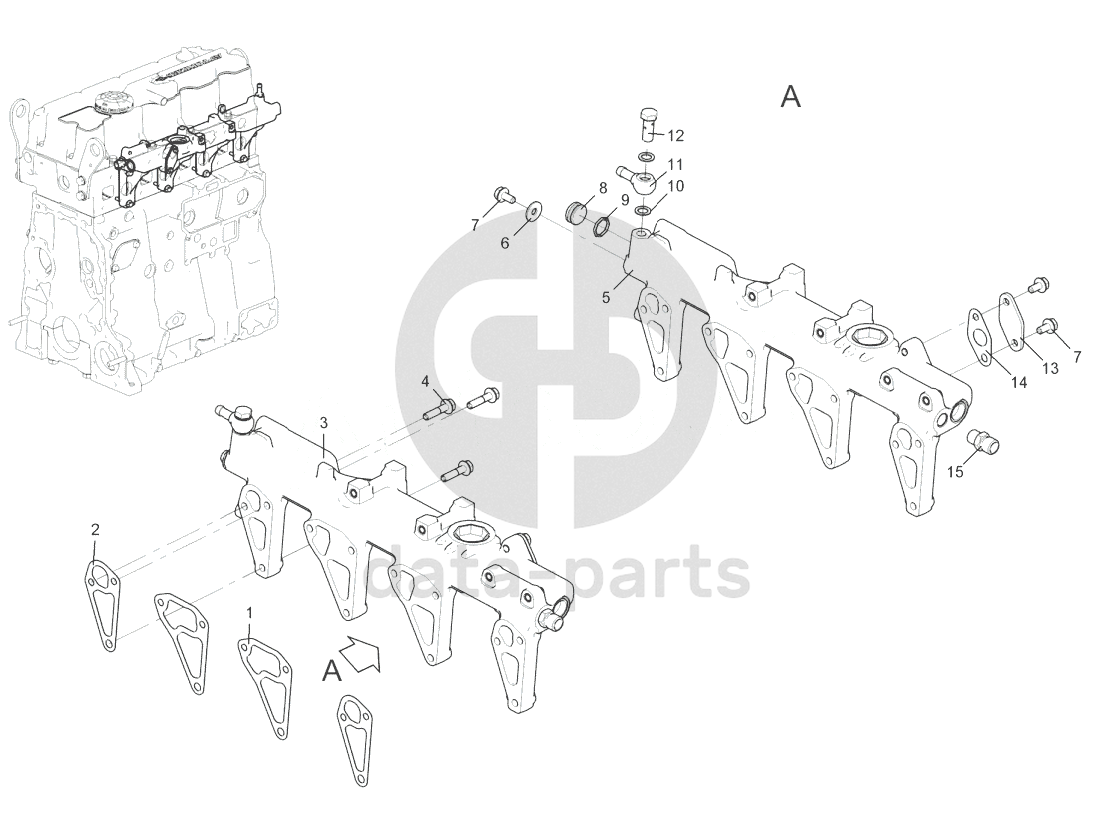 A

12
11
10
8
9
7
6
5
7
13
14
15
4
3
2
1
A
data-parts