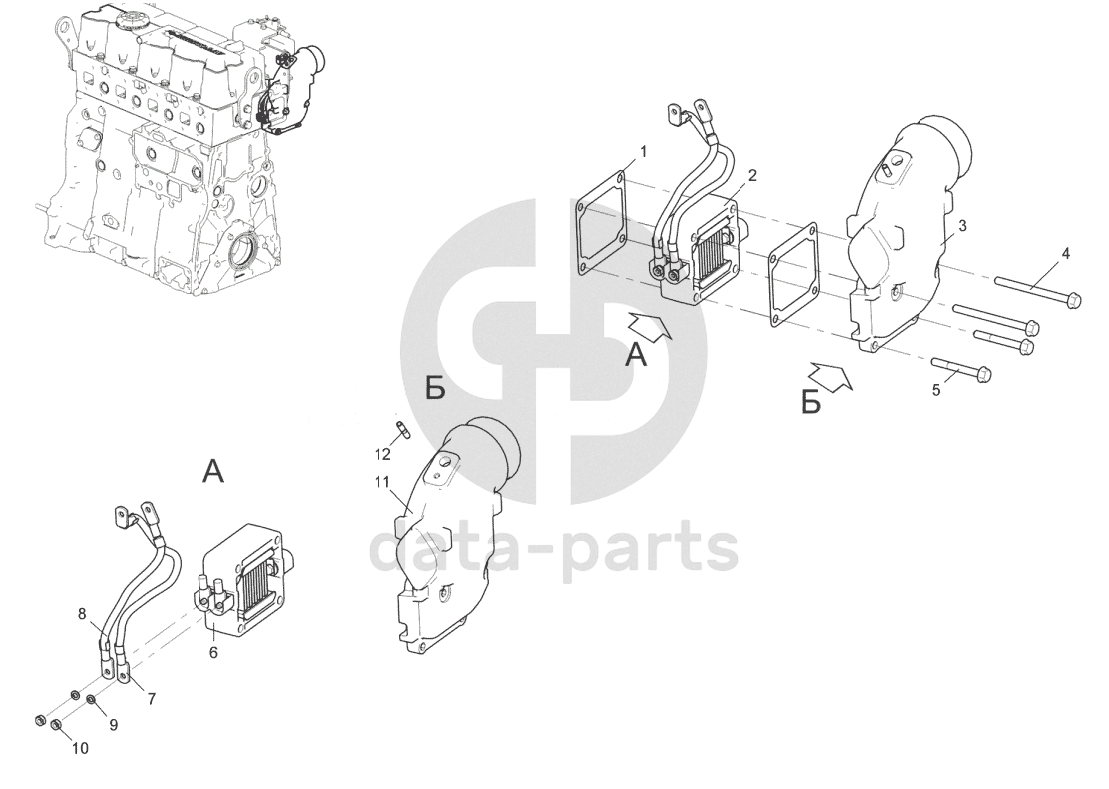 1
2
3
4
5
А
Б
Б
12
11
А
8
6
7
9
10
data-parts