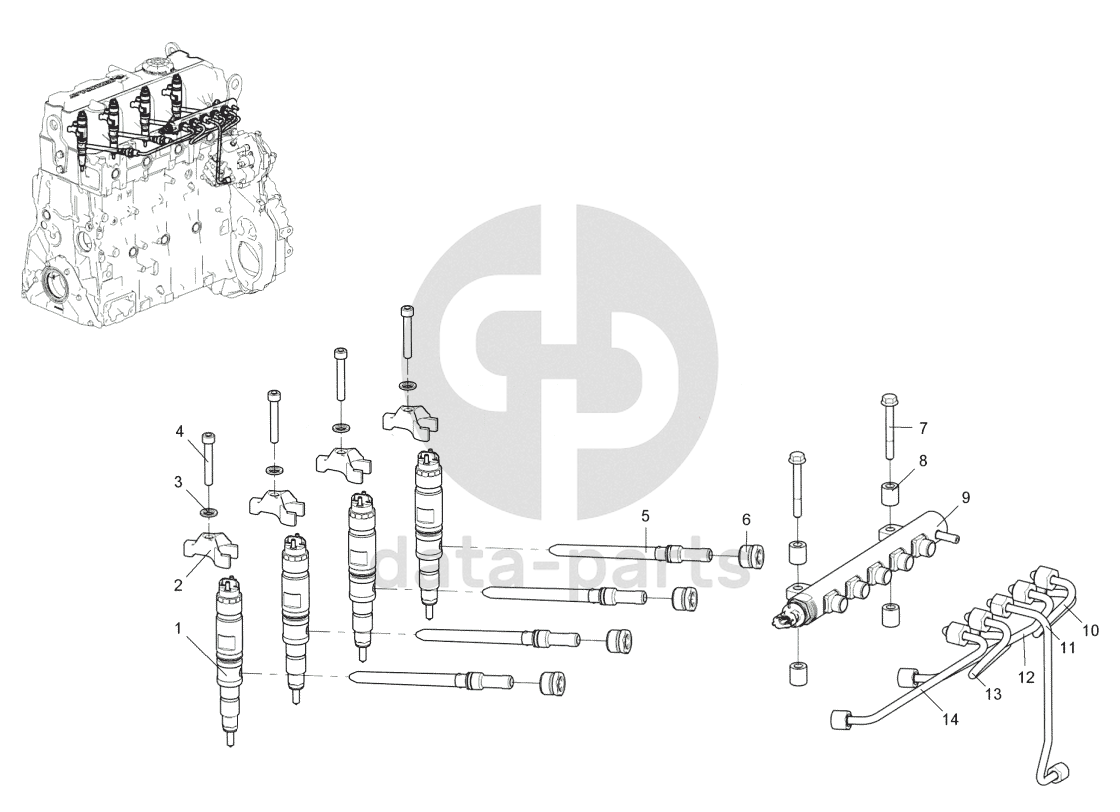 4
3
2
1
5
6
7
8
9
10
11
12
13
14
data-parts