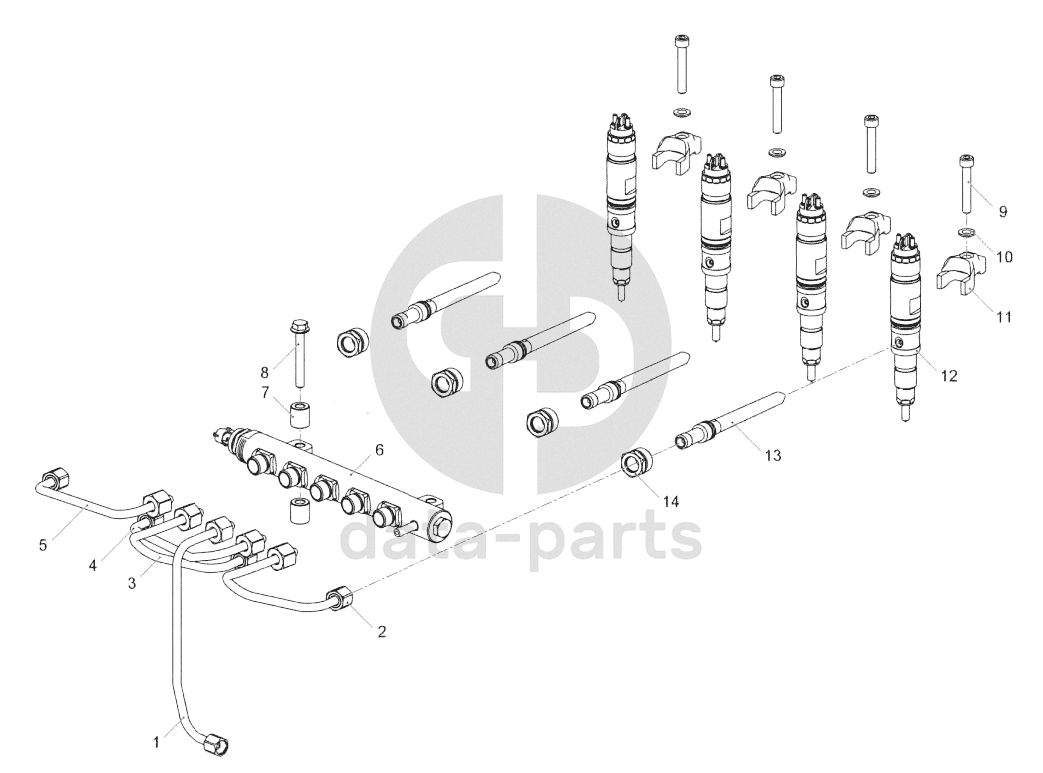 9
10
11
12
8
7
6
13
14
5
4
3
2
1
data-parts