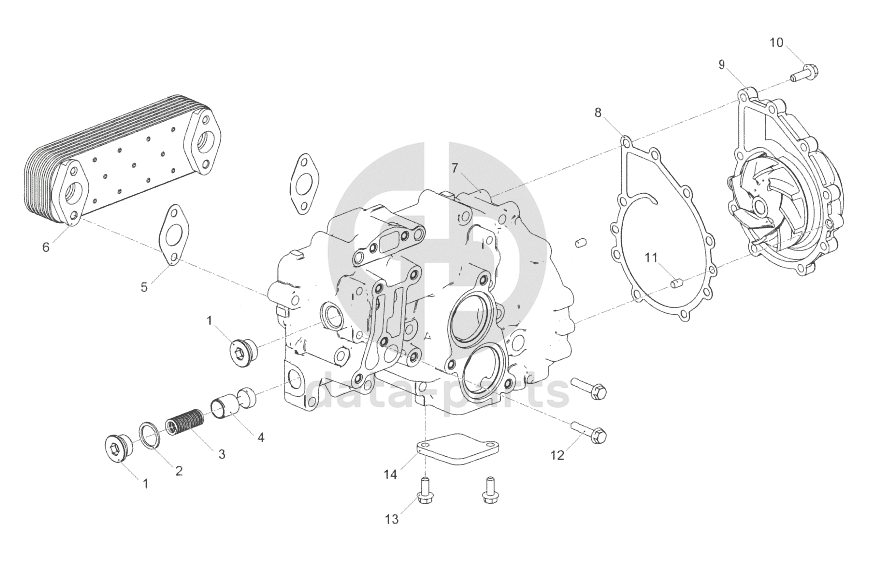 10
9
8
7
6
5
11
1
4
3
2
1
12
14
13
data-parts