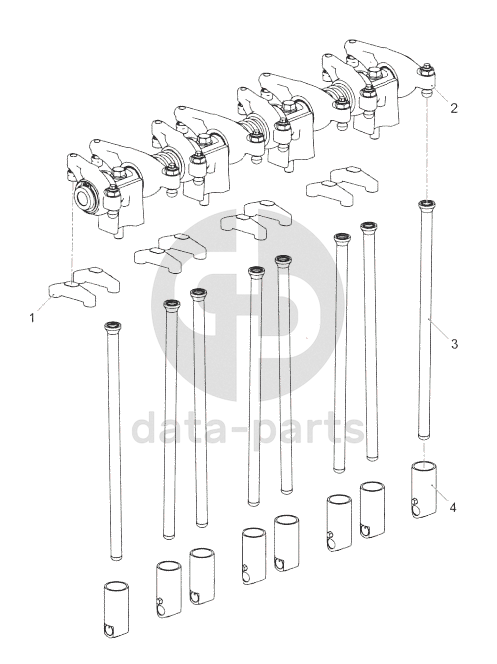 2

1

3

data-parts

4