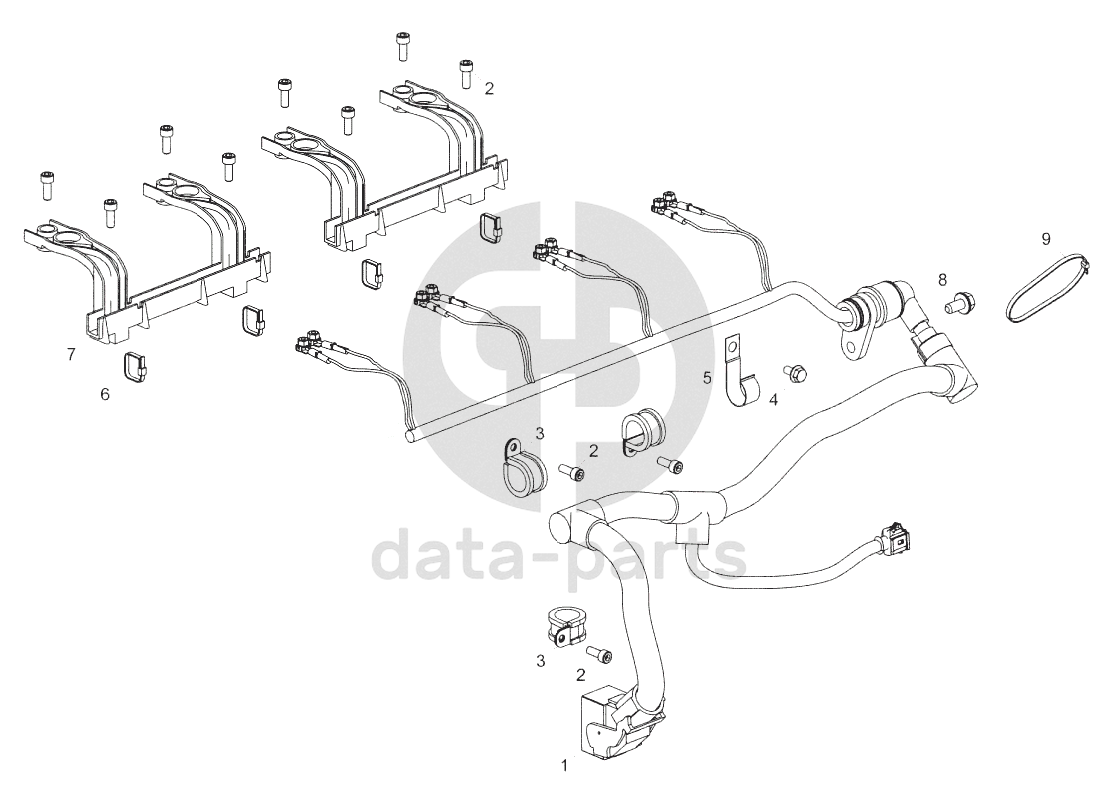 2
9
8
7
6
5
4
3
2
data-parts
3
2
1