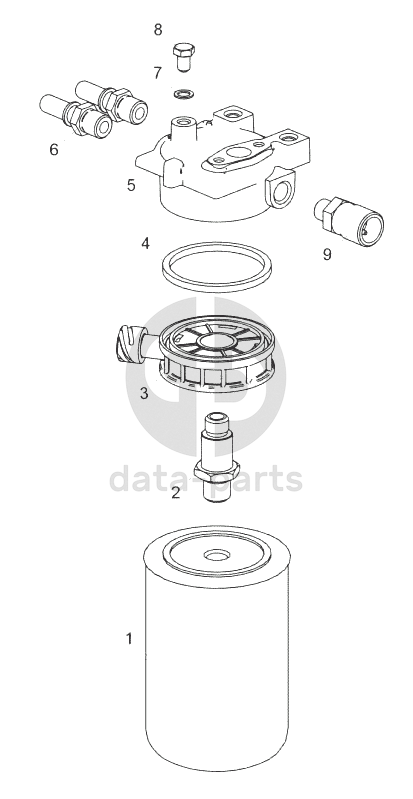 8
7
6
5
9
4
3
data-parts
2
1