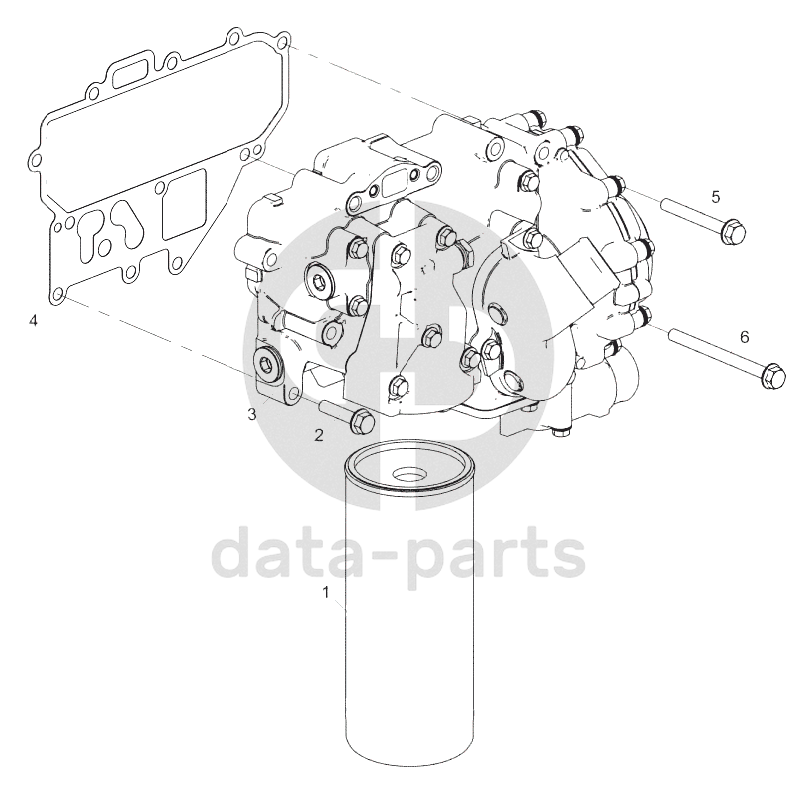 5

4

6

3

2

data-parts

1