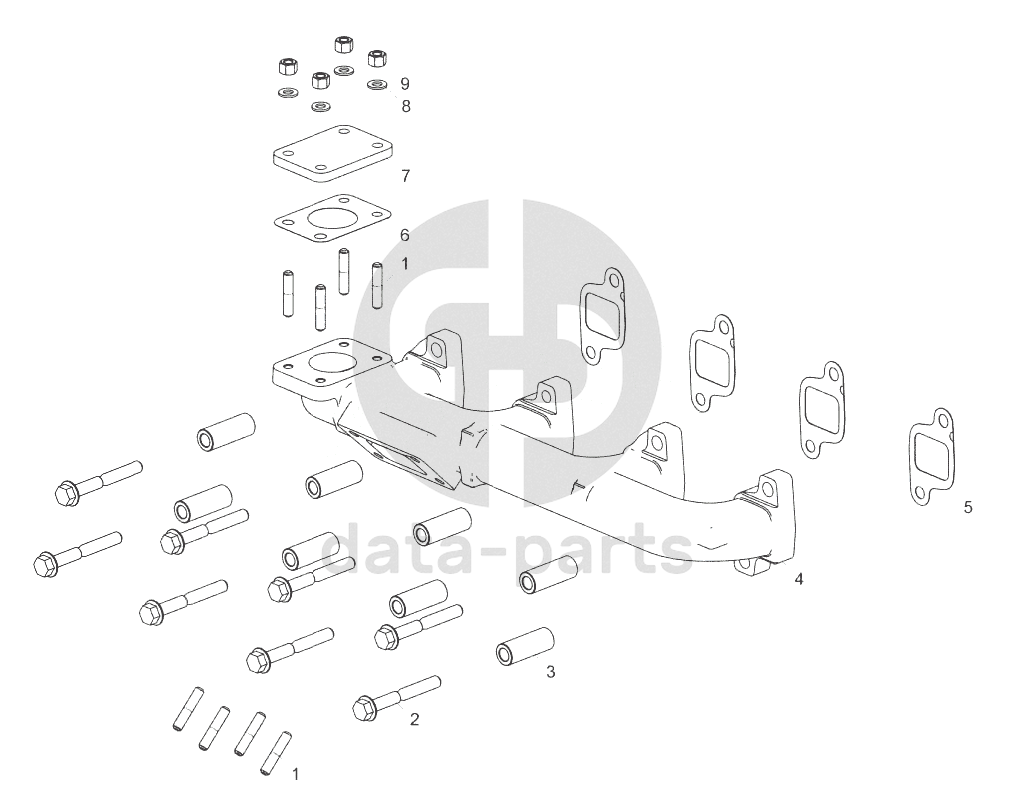 9
8
7
6
1
5
4
3
2
1
data-parts