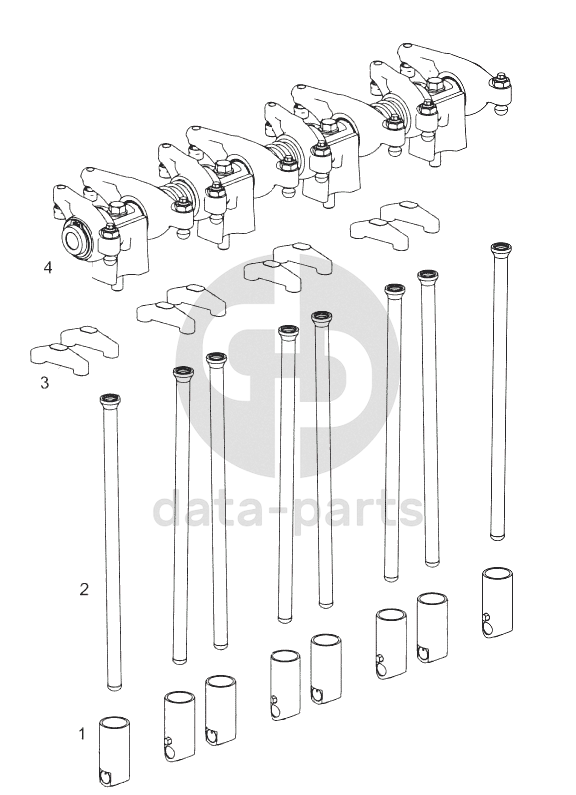 4

3

data-parts

2

1