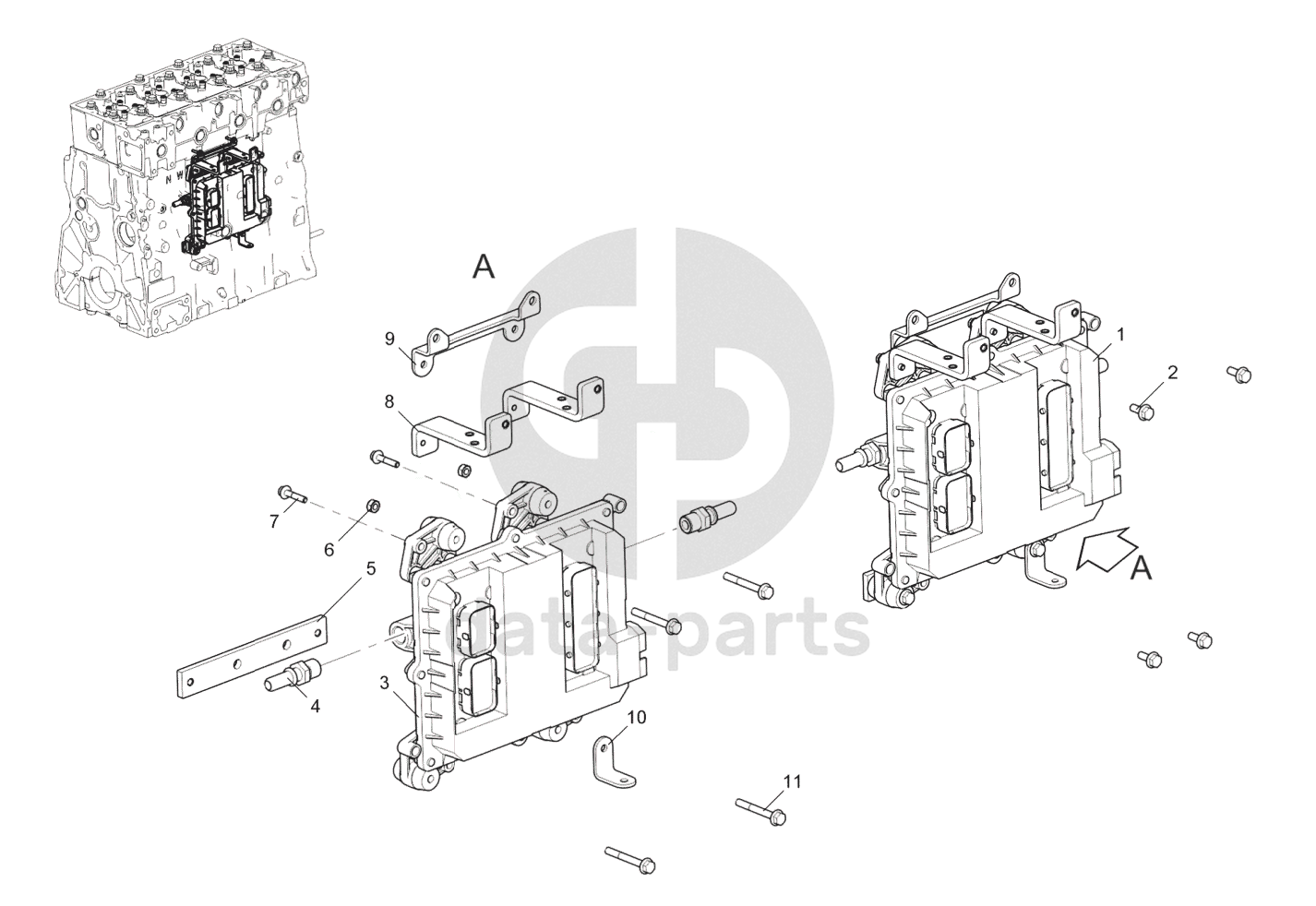 A

9

8

7

6

5

4

3

10

11

1

2

A

data-parts