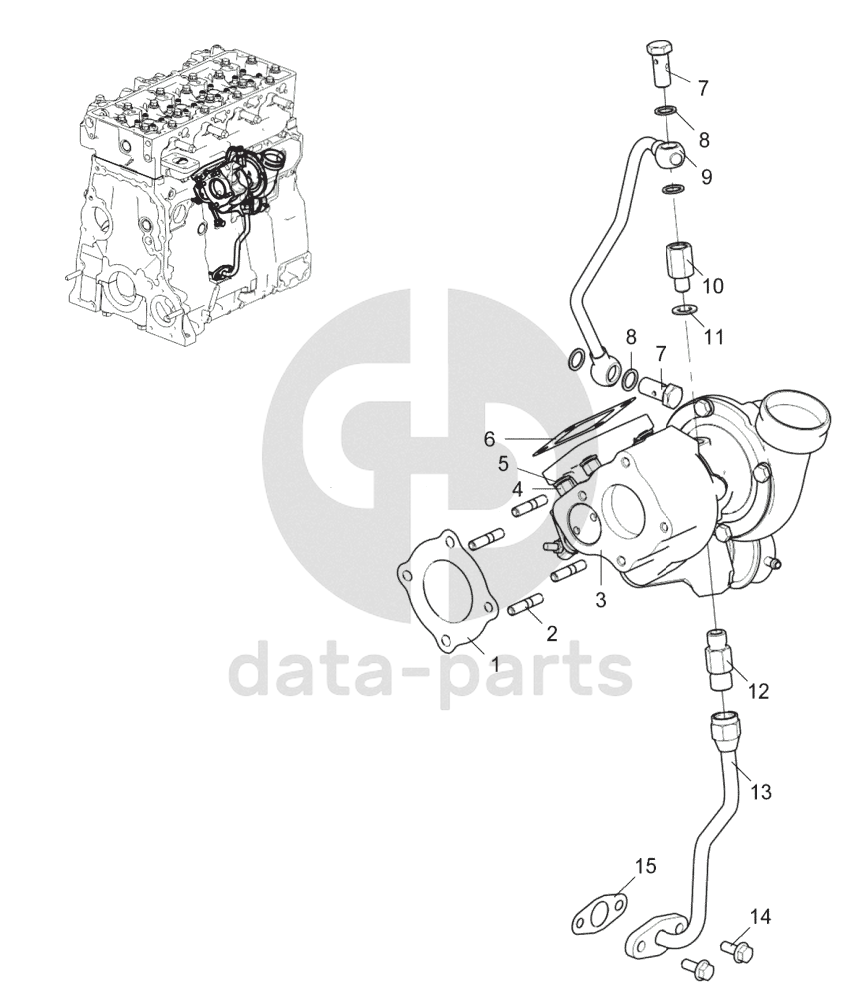 7
8
9
10
11
8
7
6
5
4
3
2
1
data-parts
12
13
15
14