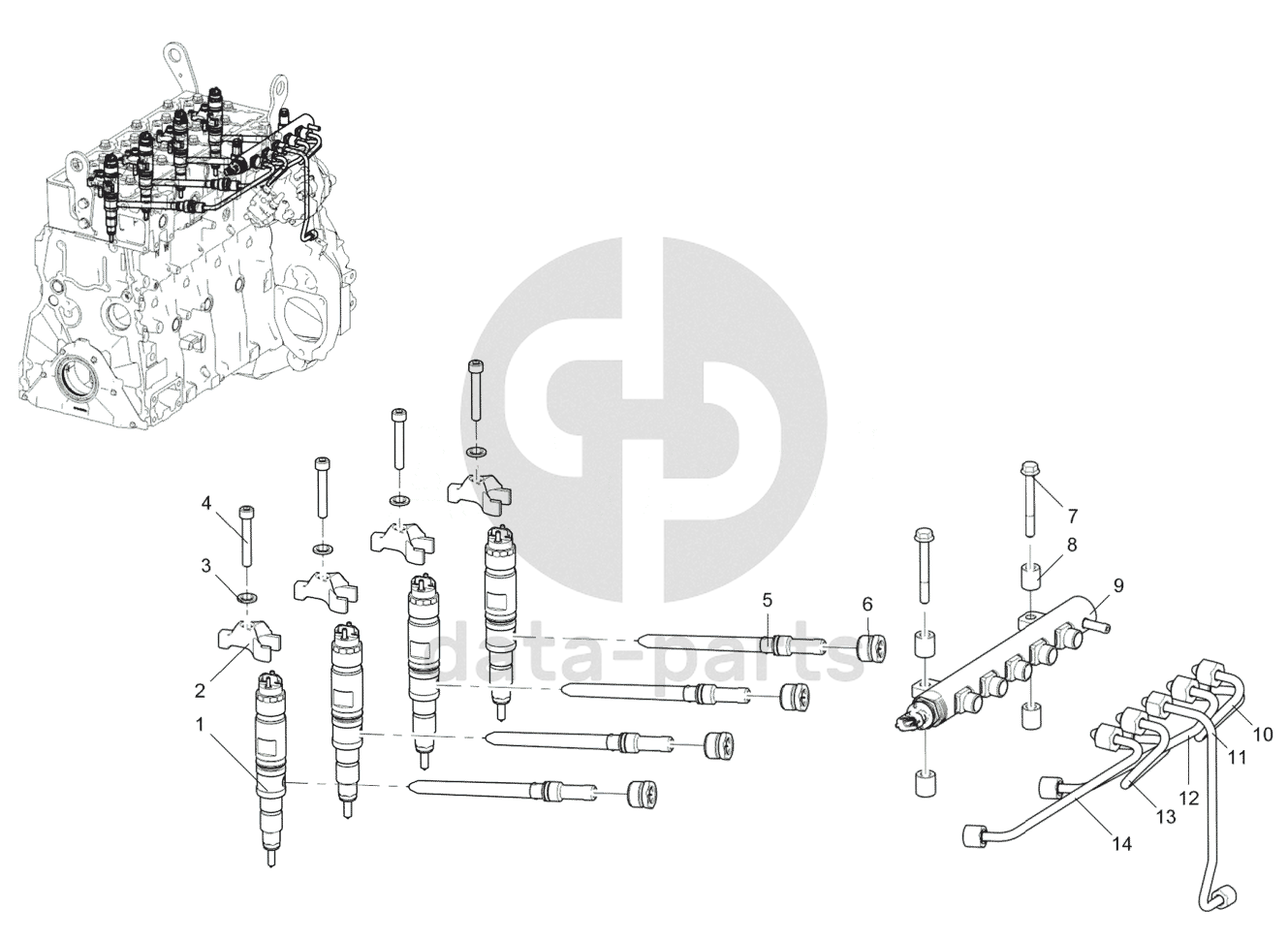 4
3
2
1
5
6
7
8
9
10
11
12
13
14
data-parts