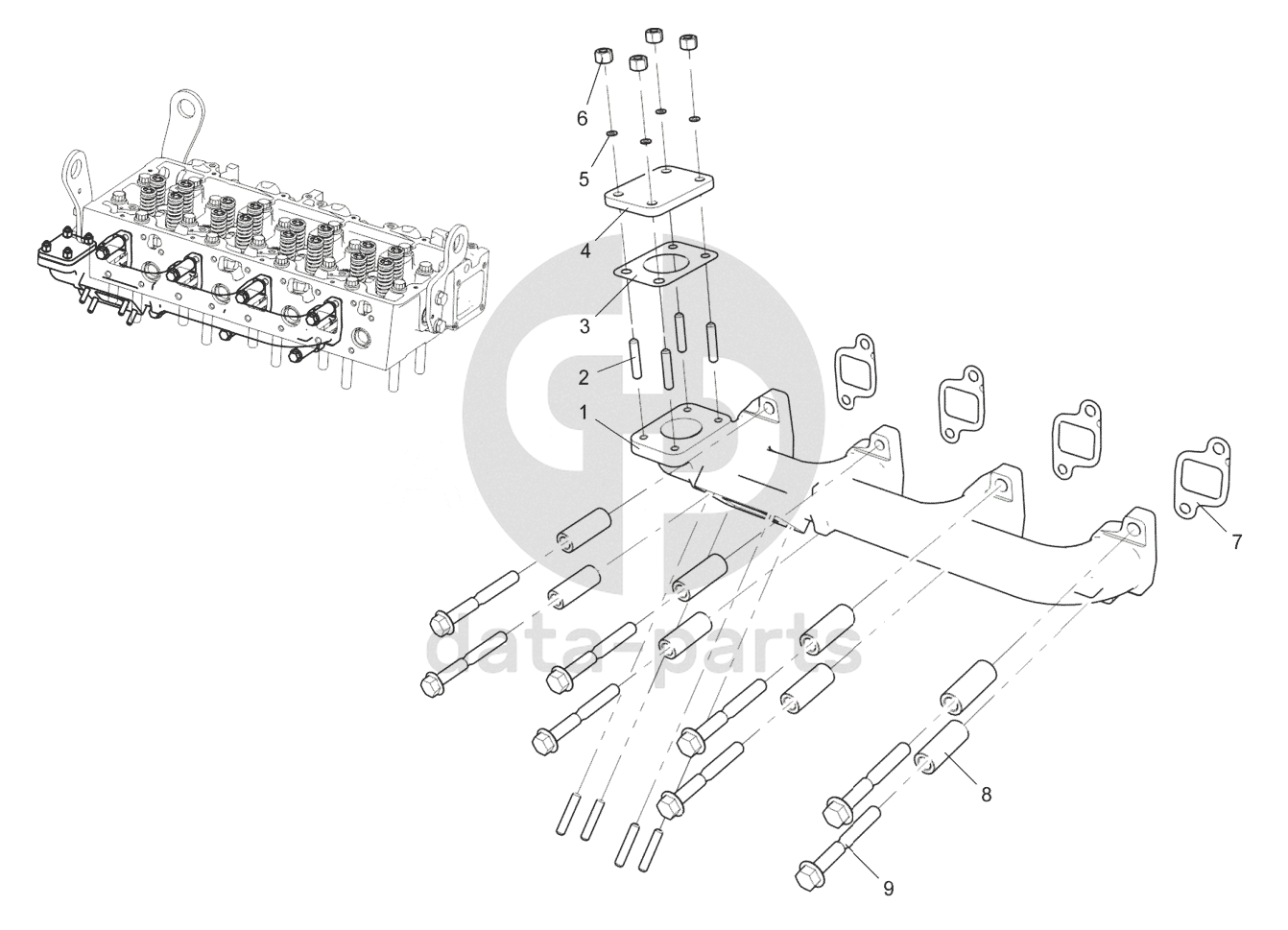 6
5
4
3
2
1
7
8
9
data-parts