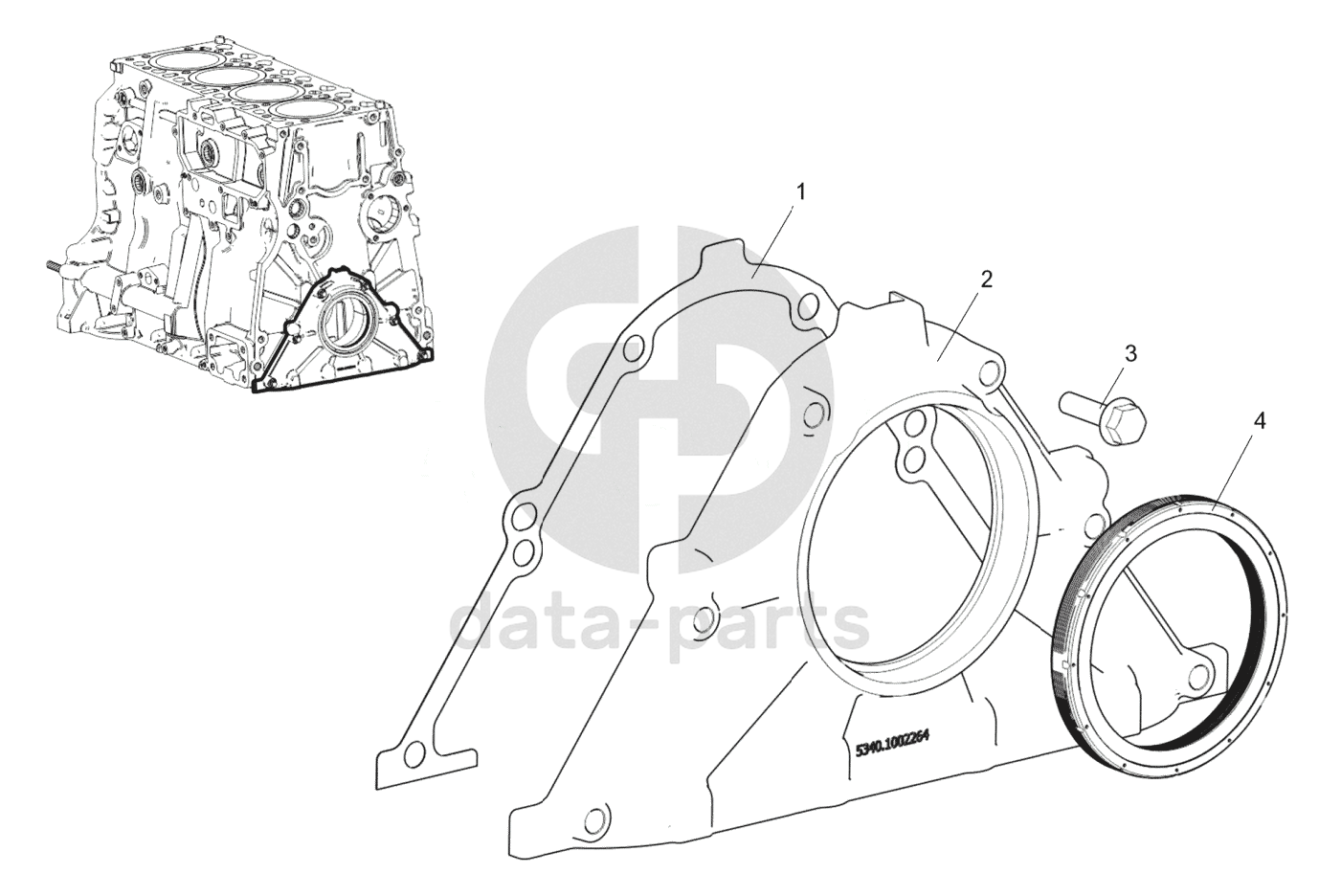 1
2
3
4
data-parts
5340.1002264