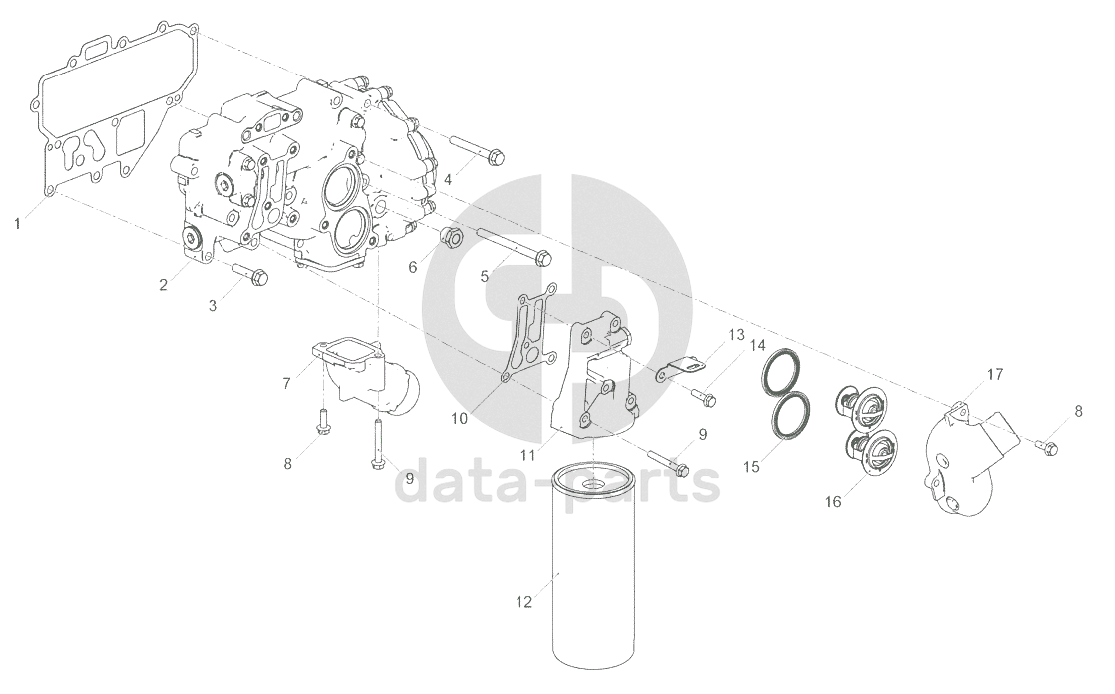 1
2
3
4
5
6
7
8
9
10
11
12
13
14
15
16
17
8
9
data-parts