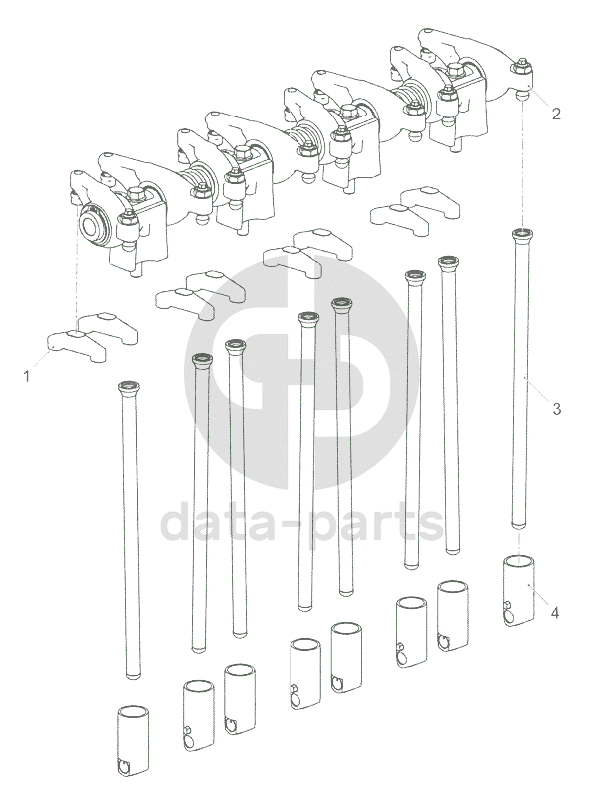 2

1

3

data-parts

4