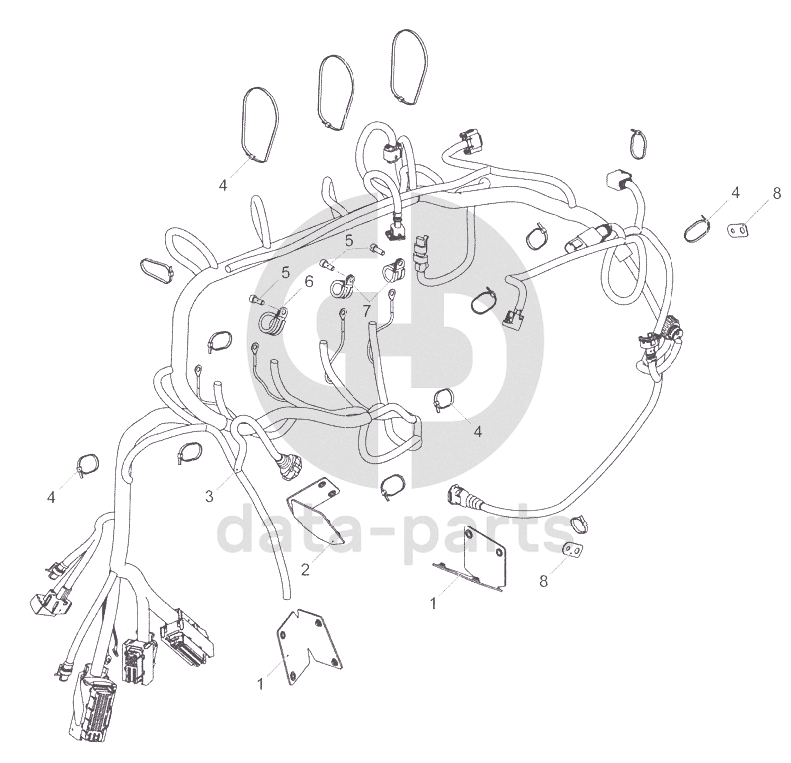 4
4
8
5
5
6
7
4
4
3
2
1
8
1
data-parts