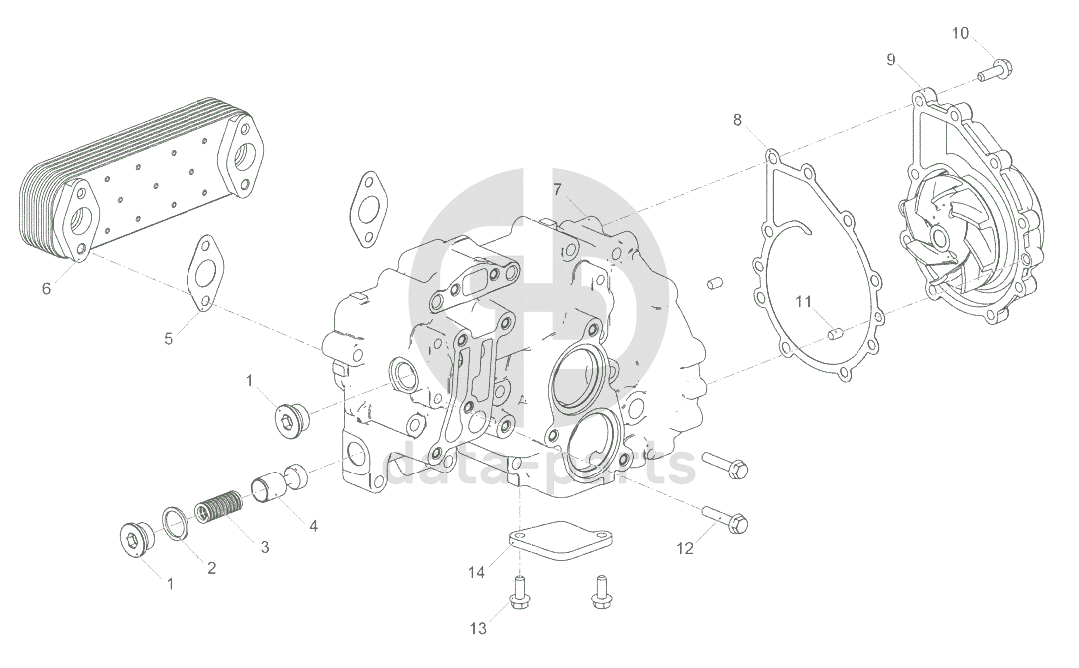 10
9
8
7
6
5
11
1
4
3
2
1
12
14
13
data-parts