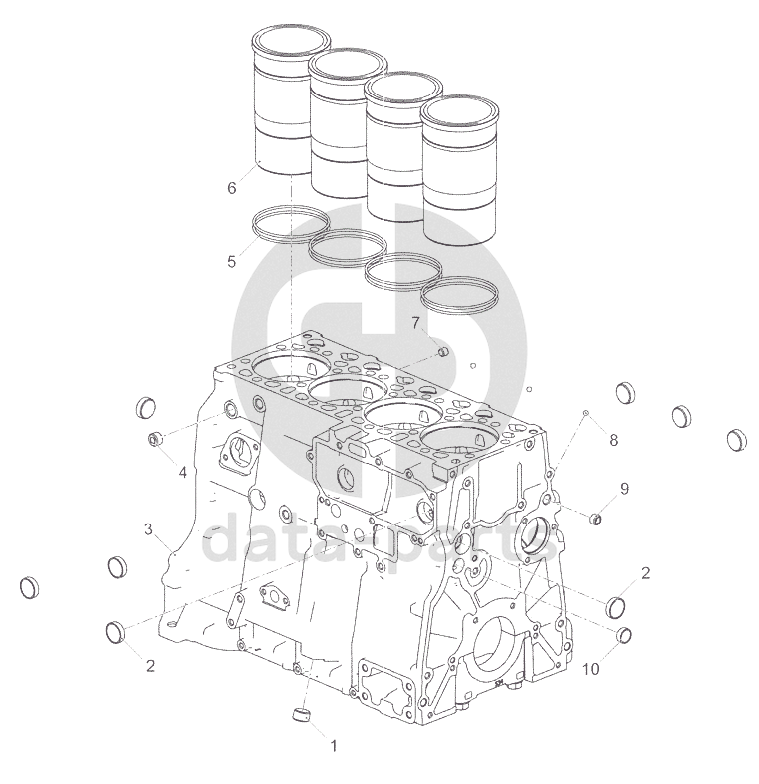 6
5
7
8
4
9
3
data-parts
2
2
10
1