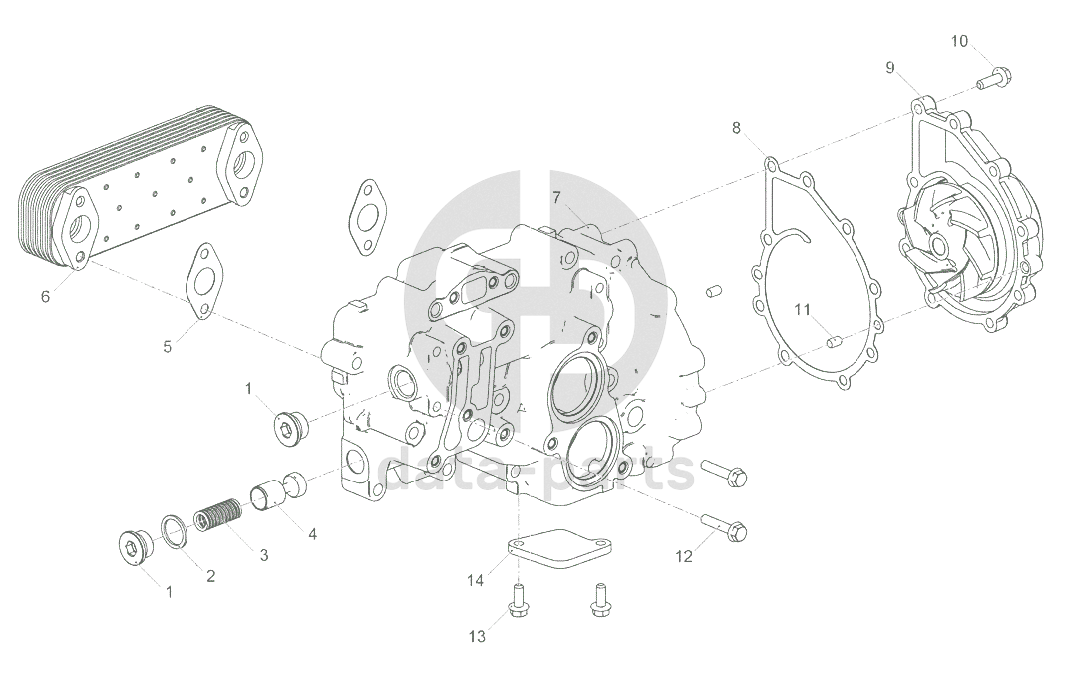 10
9
8
7
6
5
11
1
4
3
2
1
12
14
13
data-parts