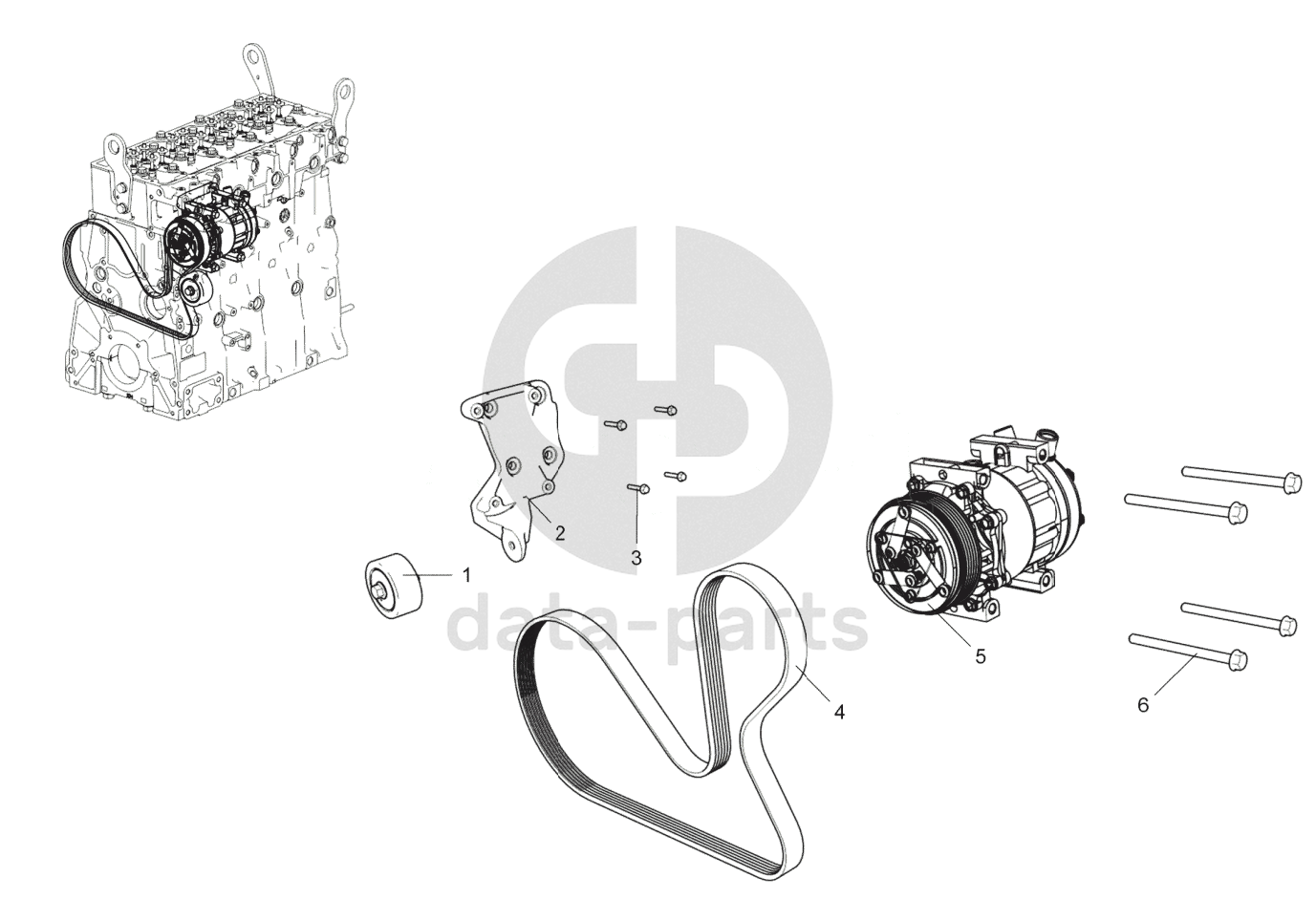 2
3
1
data-parts
5
4
6