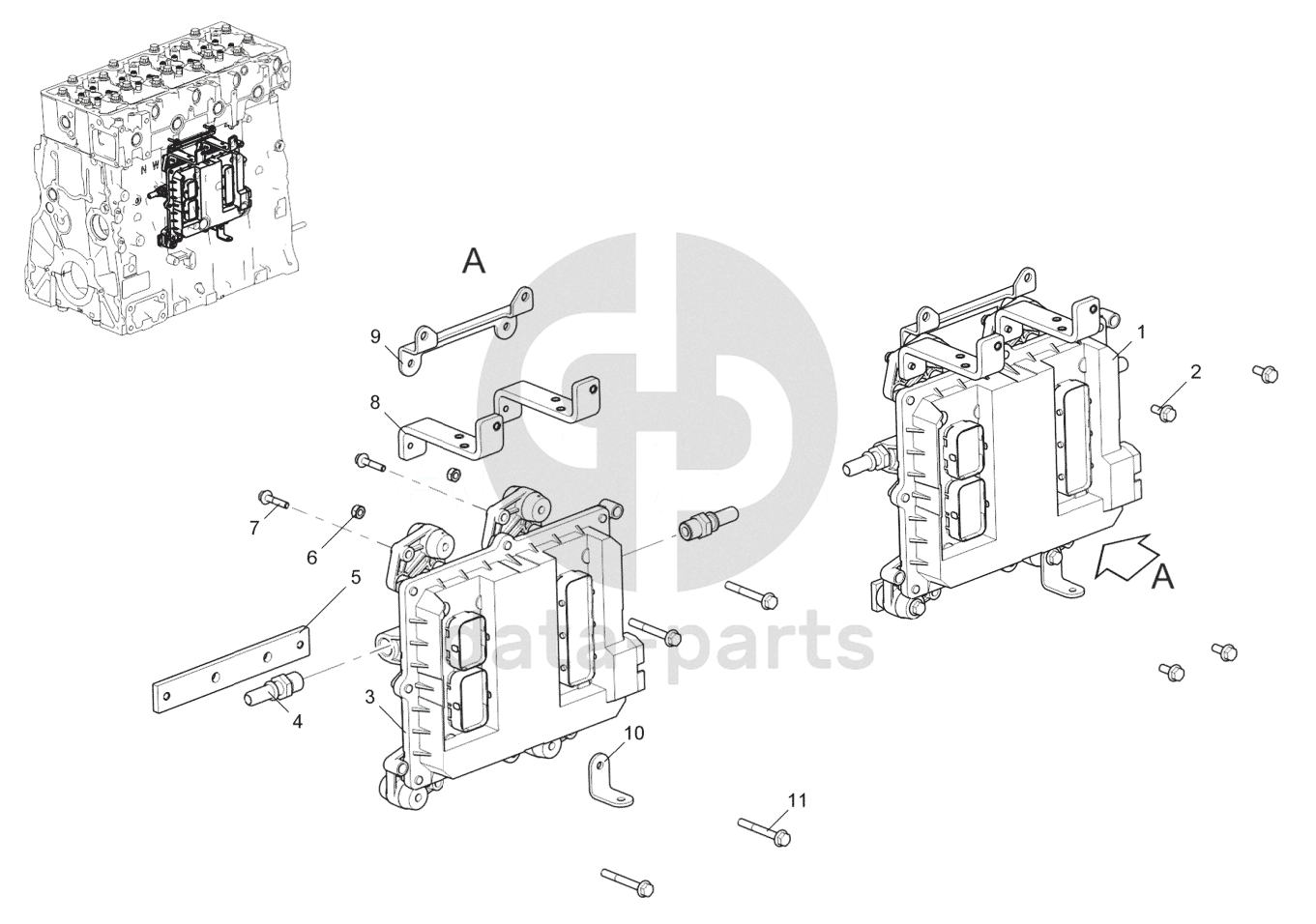 A

9

8

7

6

5

4

3

10

11

1

2

A

data-parts