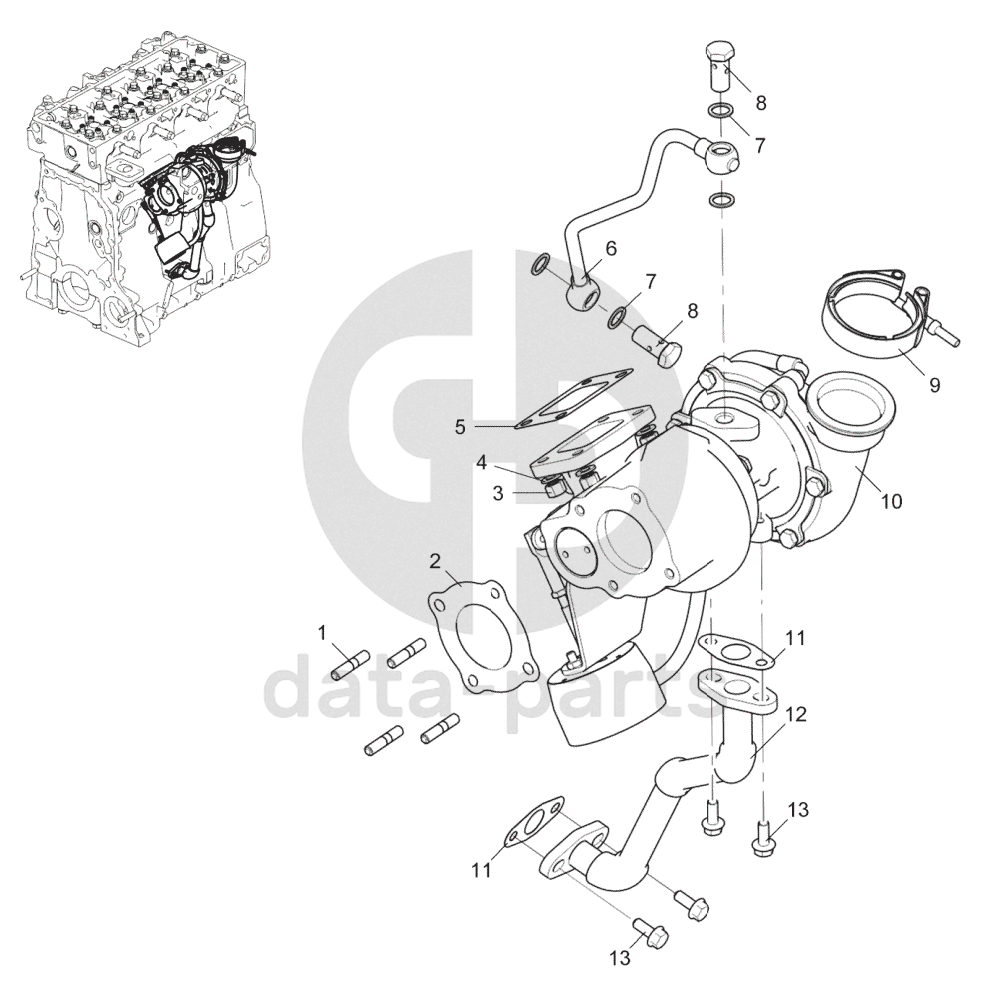 8
7
6
7
8
9
5
4
3
10
2
1
11
12
13
11
13
data-parts