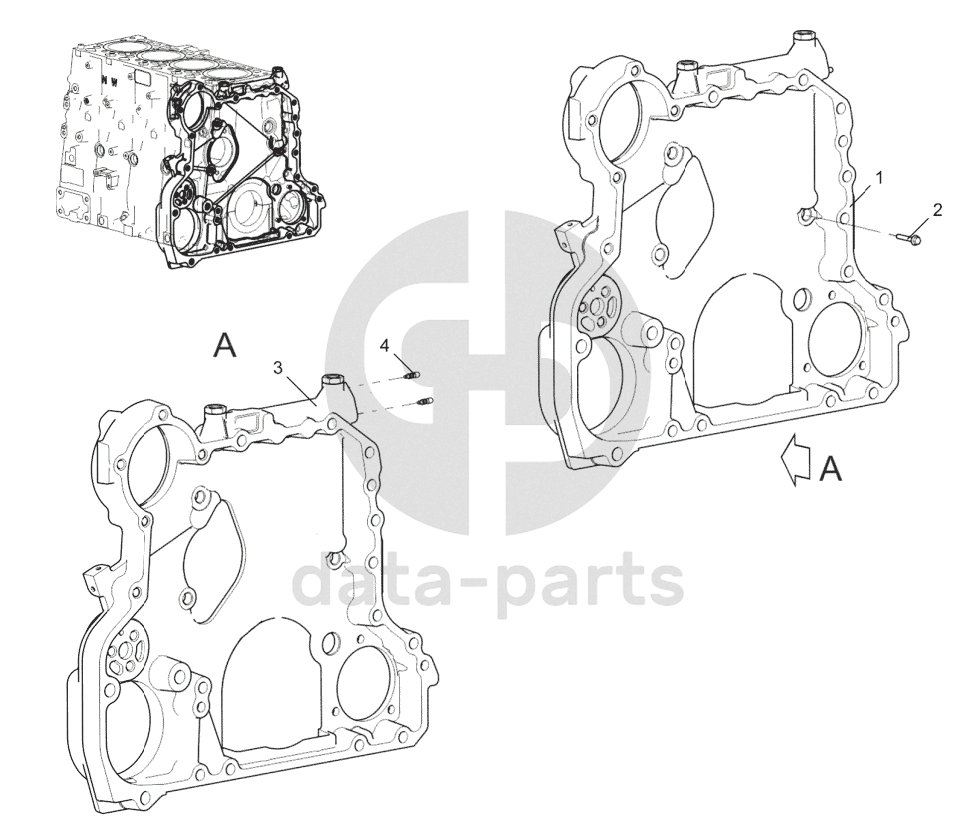 1
2
A
4
3
A
data-parts