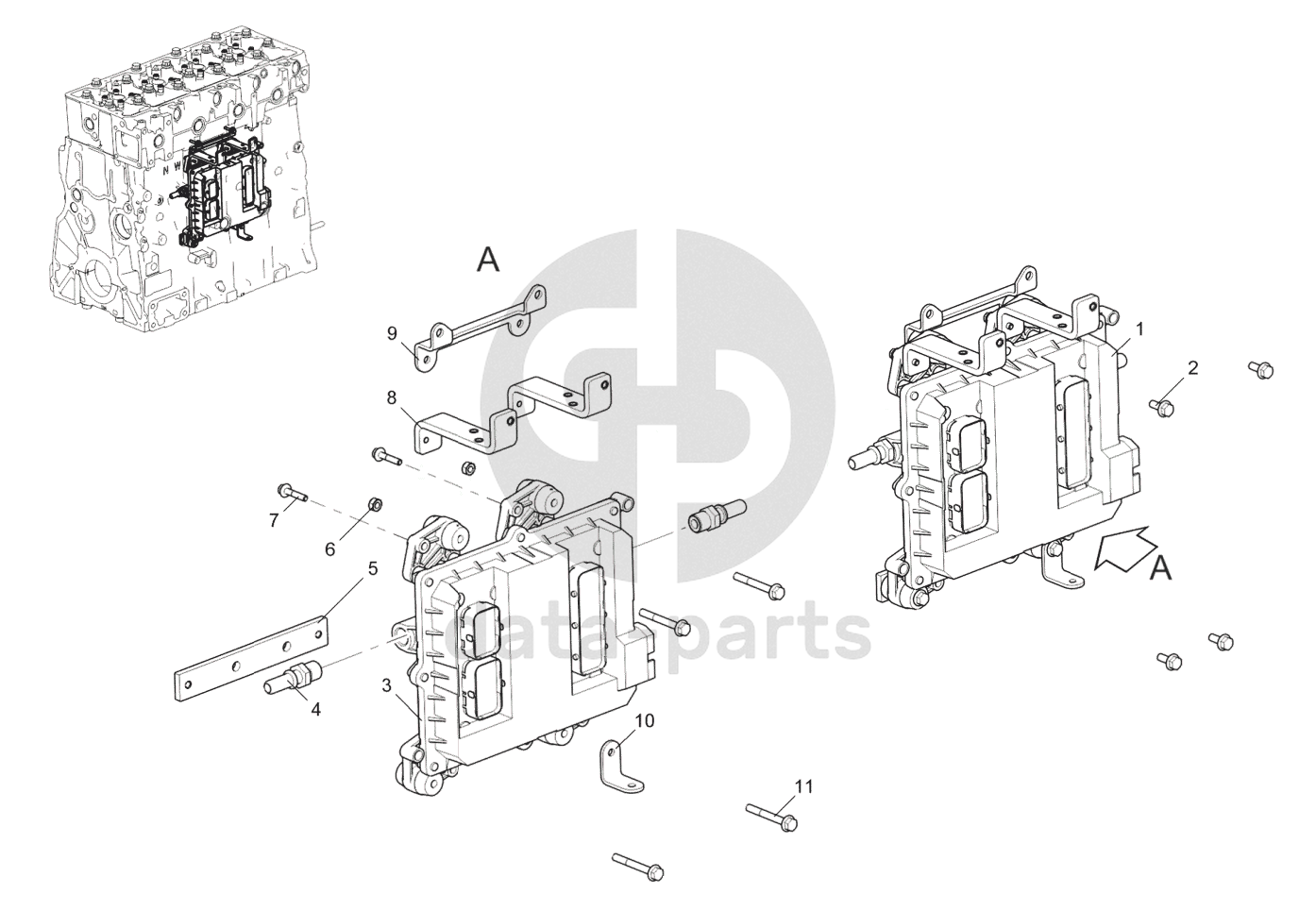 A

9

8

7

6

5

4

3

10

11

1

2

A

data-parts