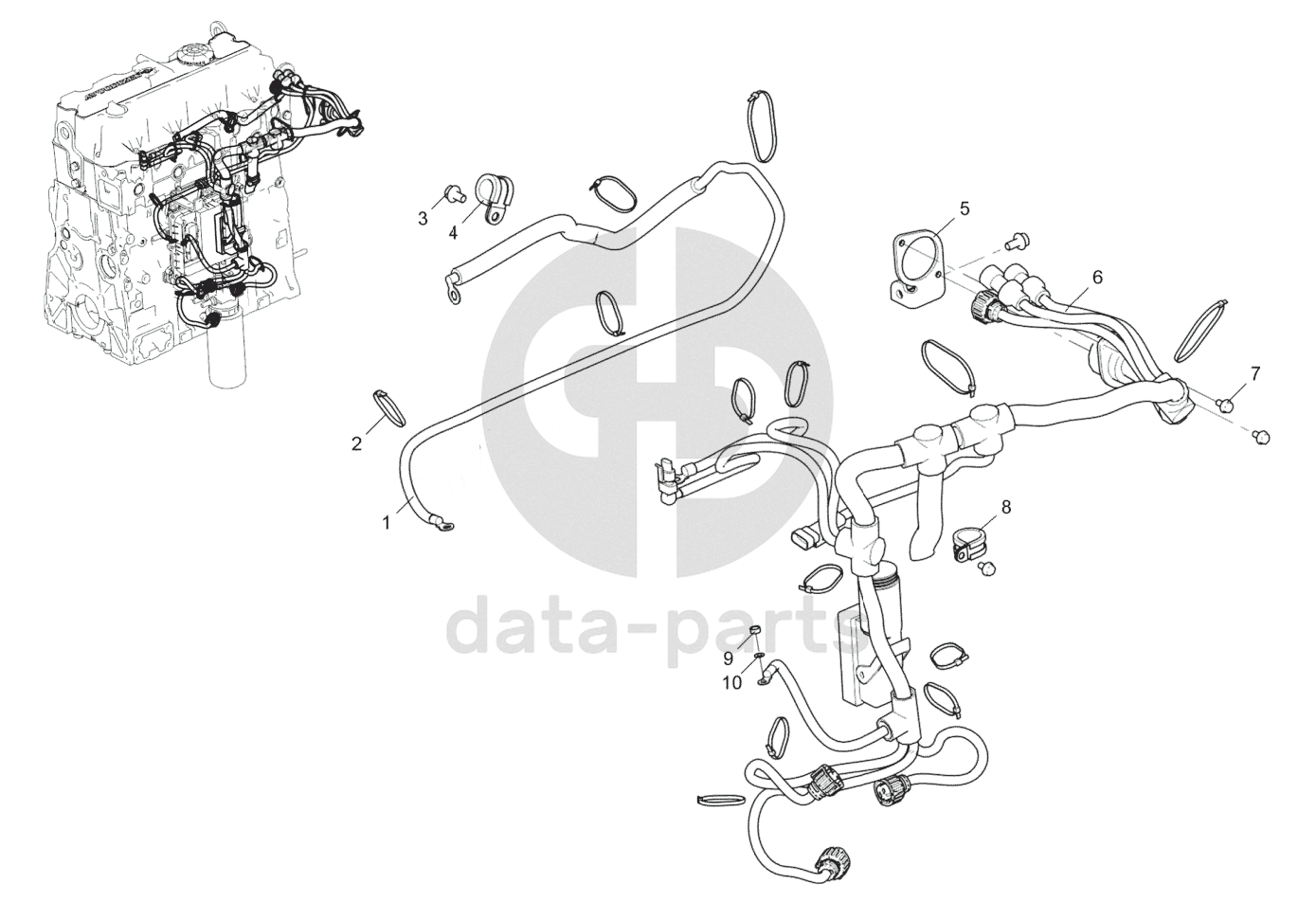 3
4
5
6
7
2
1
8
9
10
data-parts