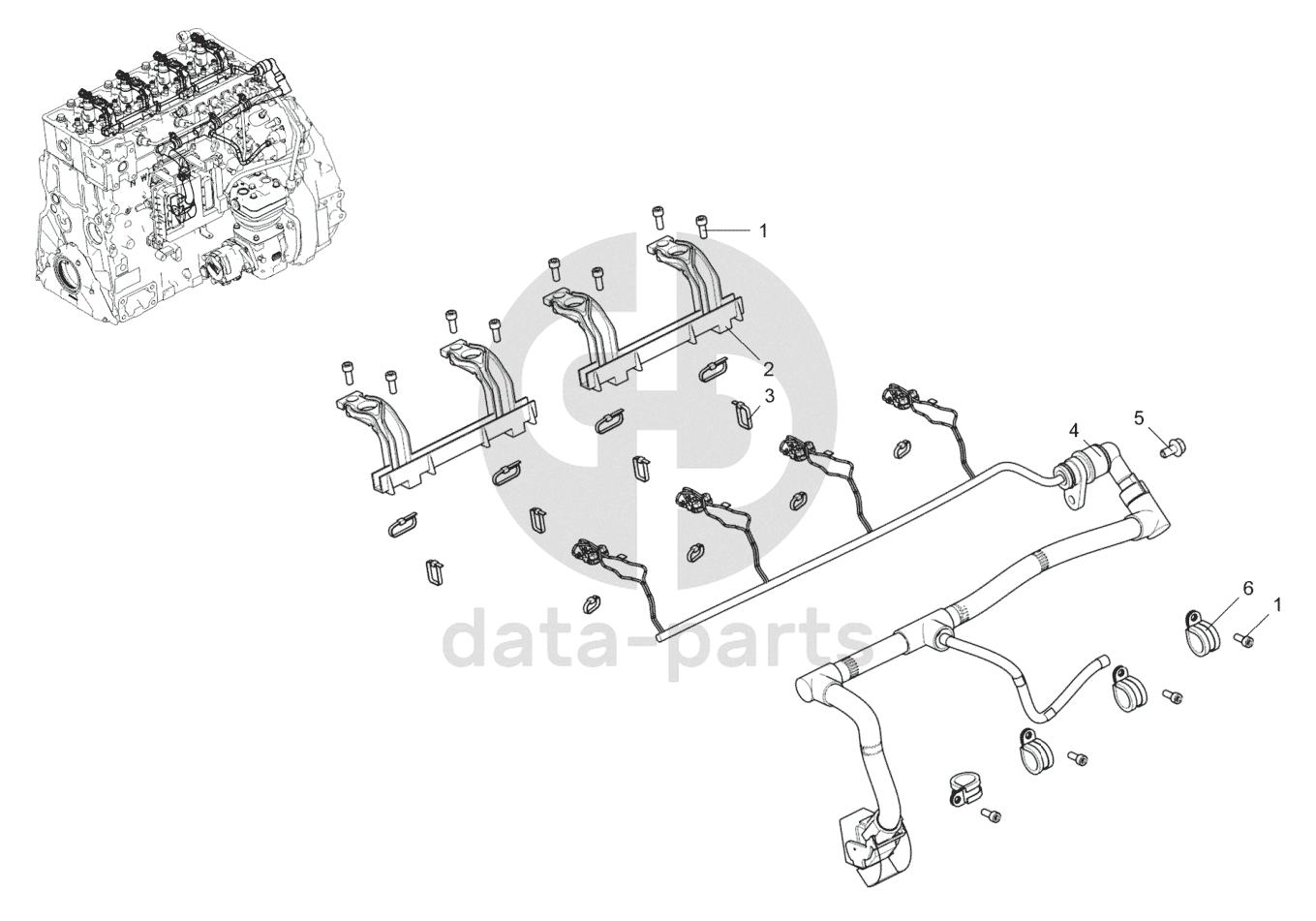 1
2
3
4
5
6
1
data-parts