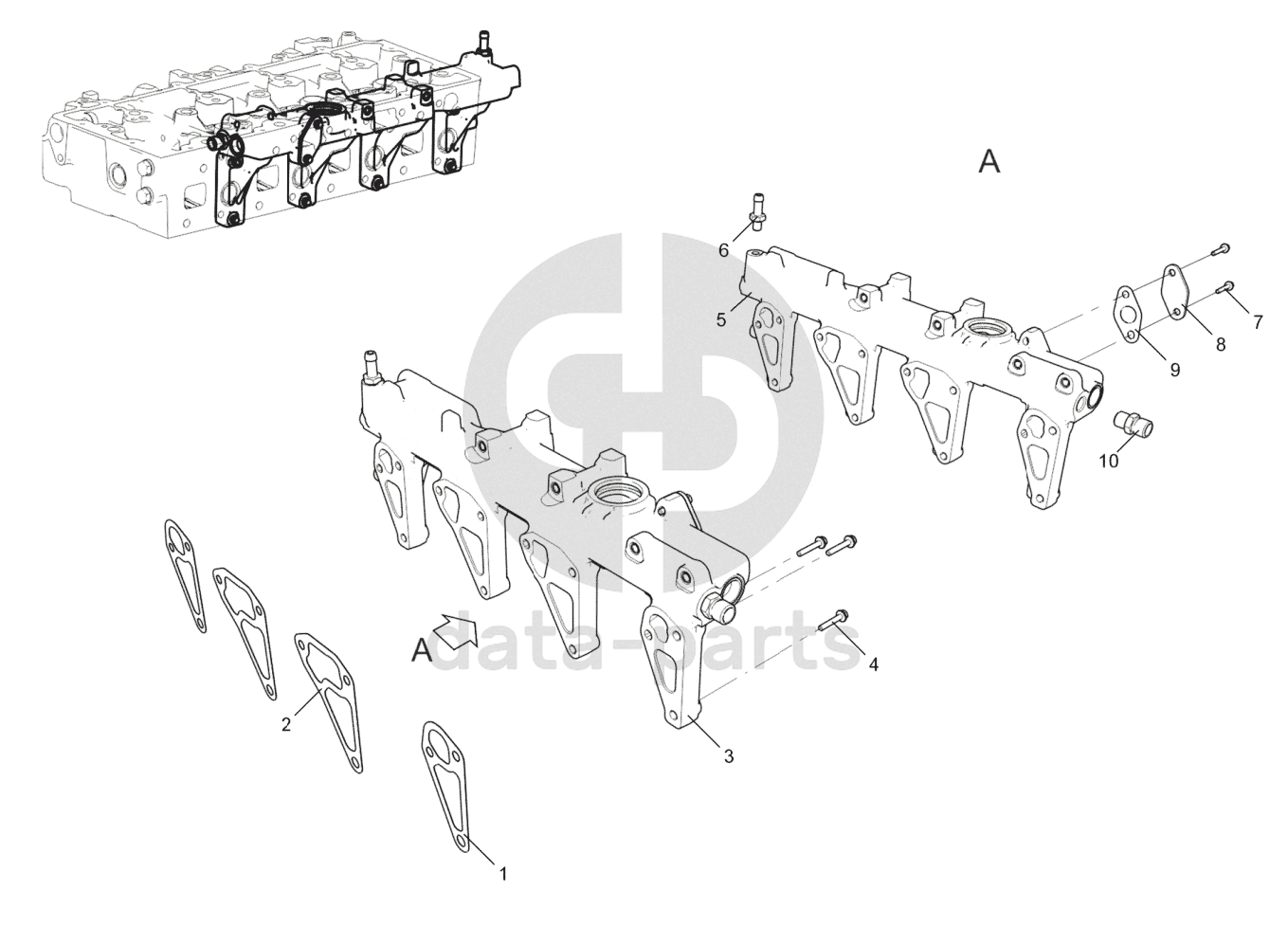 A
6
5
7
8
9
10
A
data-parts
4
2
3
1