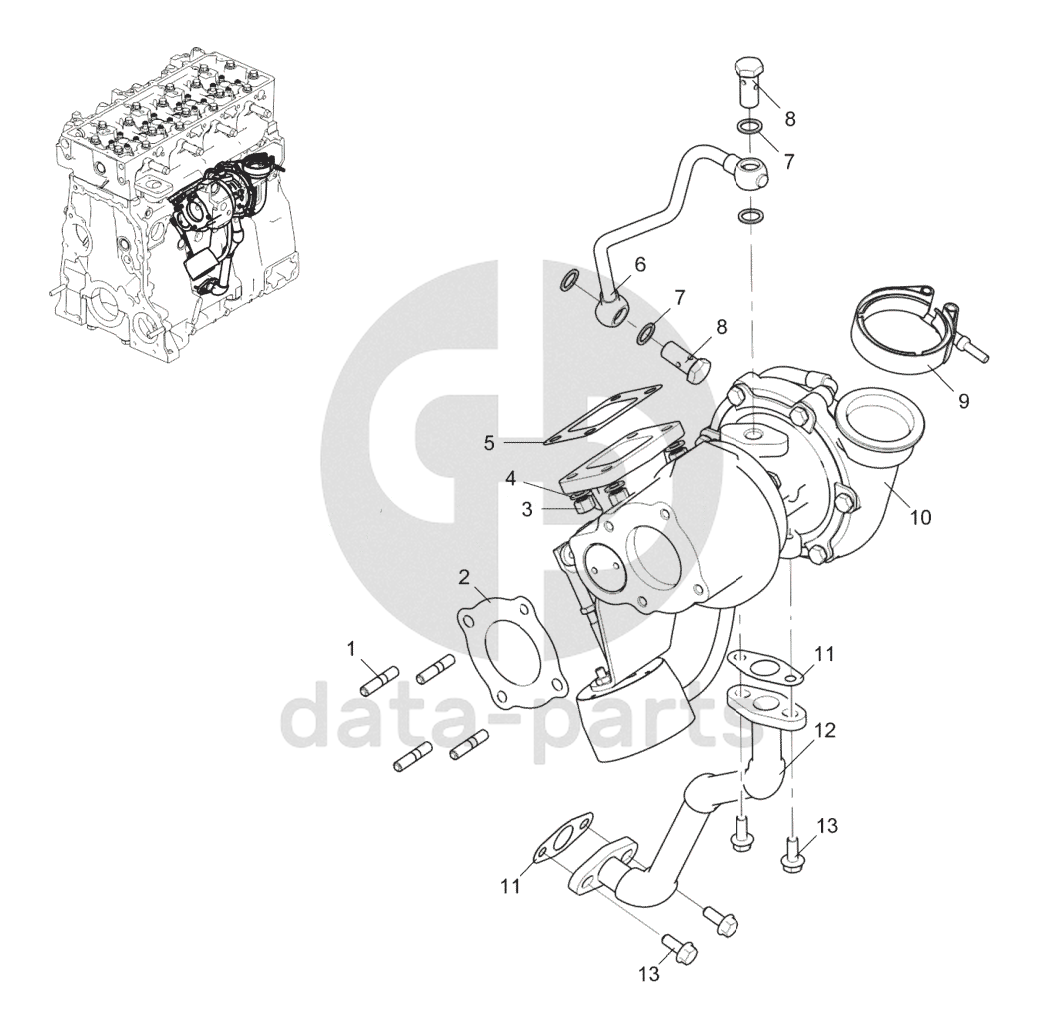 8
7
6
7
8
9
5
4
3
10
2
1
11
12
13
11
13
data-parts