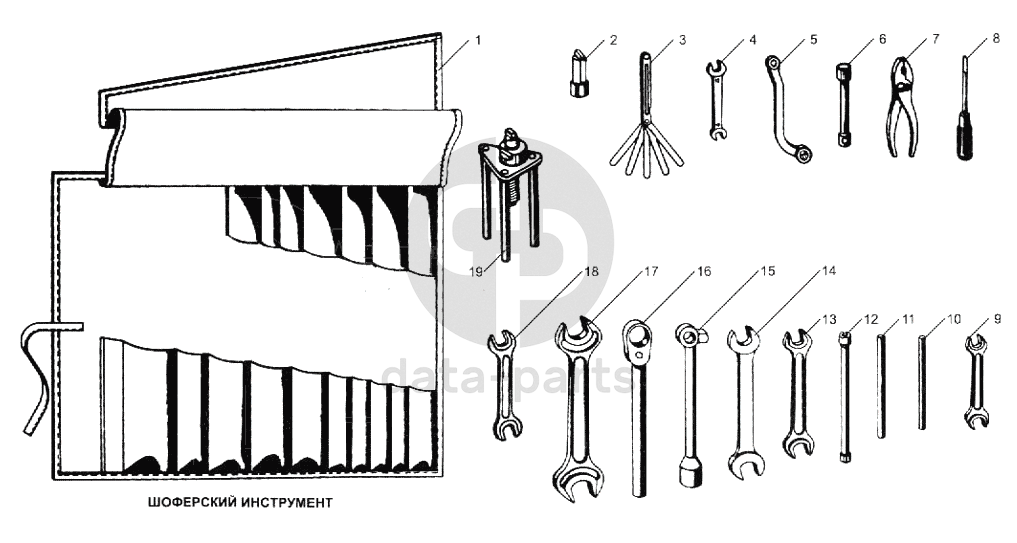 1
2
3
4
5
6
7
8
19
18
17
16
15
14
13
12
11
10
9
data-parts
ШОФЕРСКИЙ ИНСТРУМЕНТ