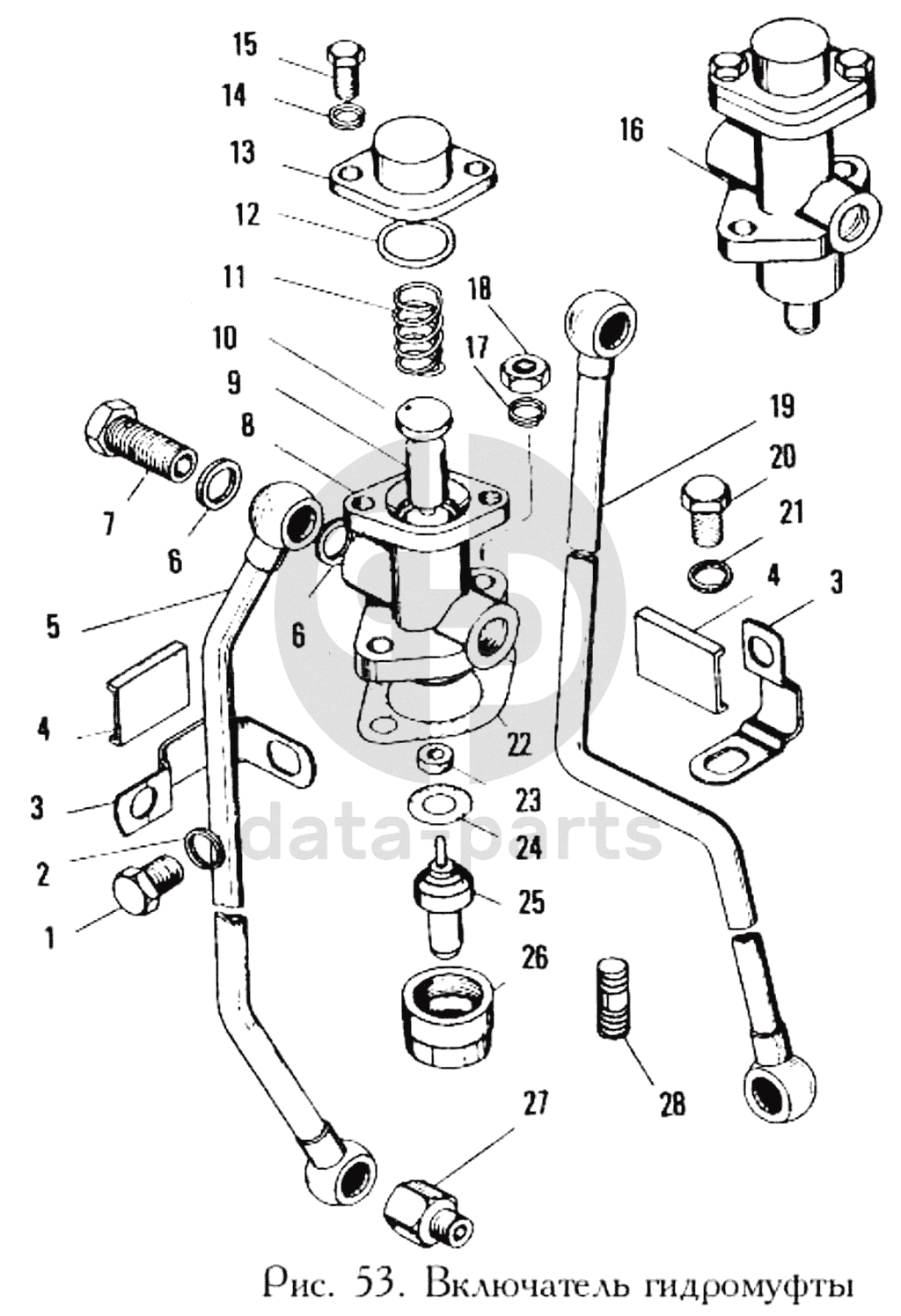 15
14
13
12
11
10
9
8
7
6
6
5
4
3
2
1
16
18
17
19
20
21
4
3
22
23
24
25
26
27
28
data-parts

Рис. 53. Включатель гидромуфты