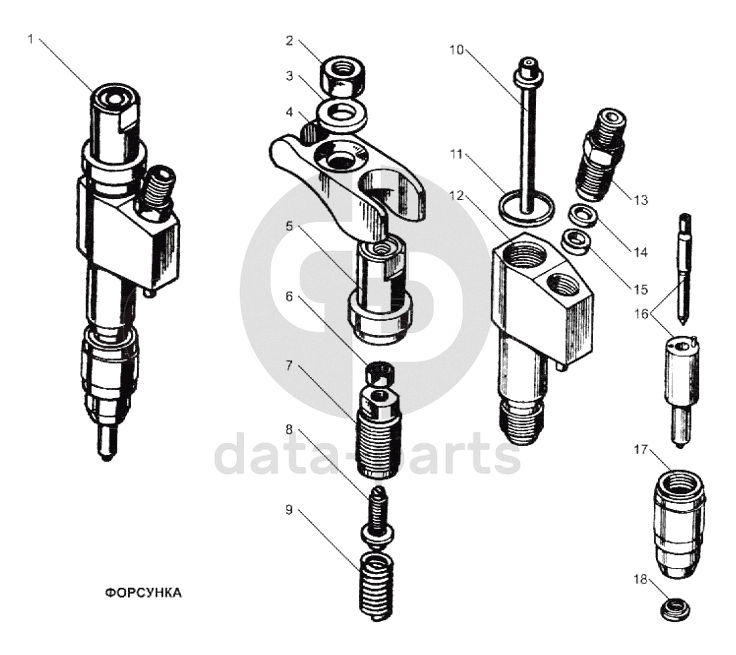 1
2
3
4
5
6
7
8
9
10
11
12
13
14
15
16
17
18
data-parts
ФОРСУНКА