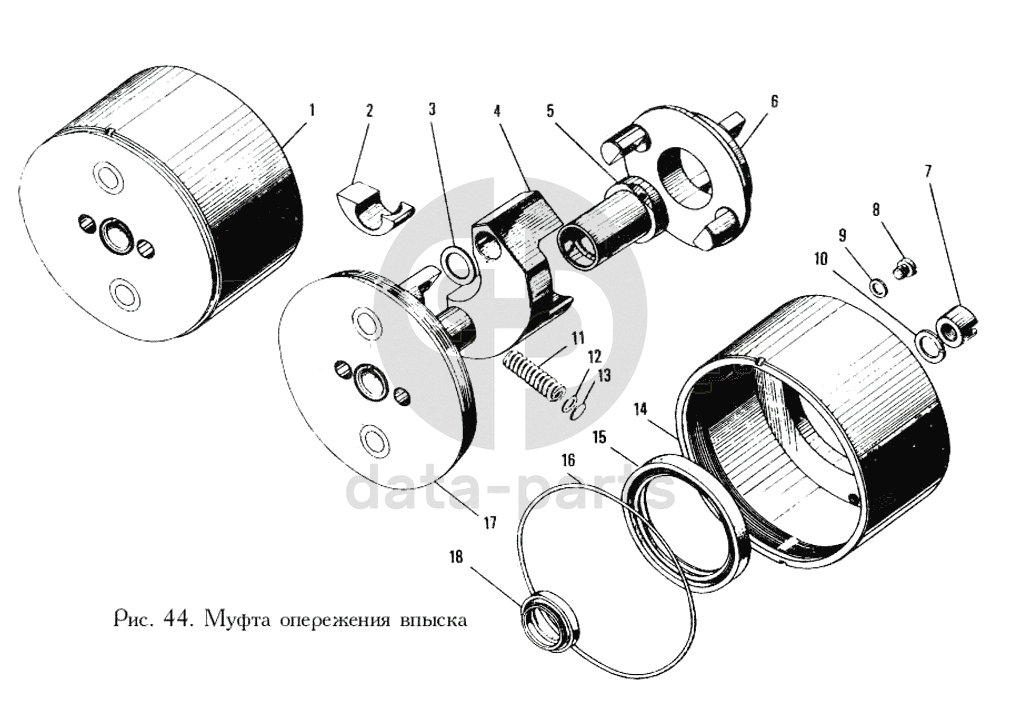 1
2
3
4
5
6
7
8
9
10
11
12
13
14
15
16
17
18
data-parts
Рис. 44. Муфта опережения впыска