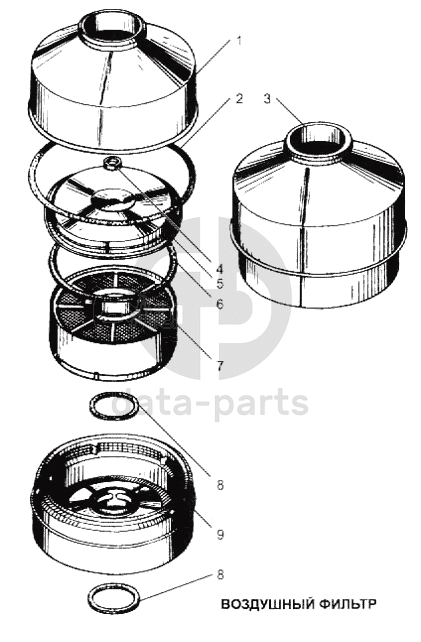 1
2
3
4
5
6
7
data-parts
8
9
8
ВОЗДУШНЫЙ ФИЛЬТР