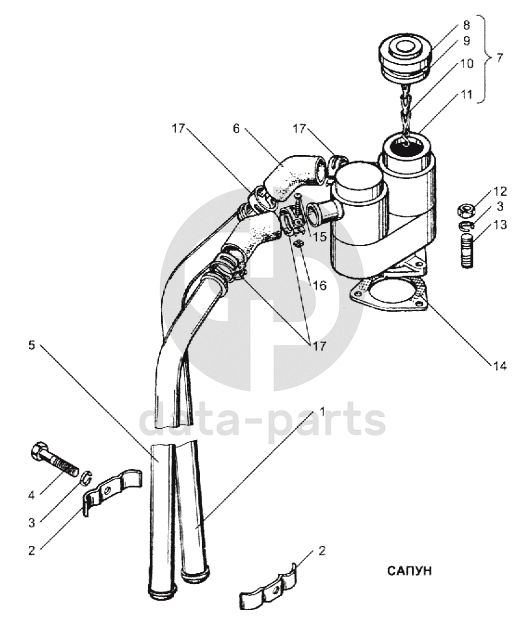 8
9
10
11
7
17
6
17
12
3
13
15
16
17
14
5
1
data-parts
4
3
2
2
САПУН