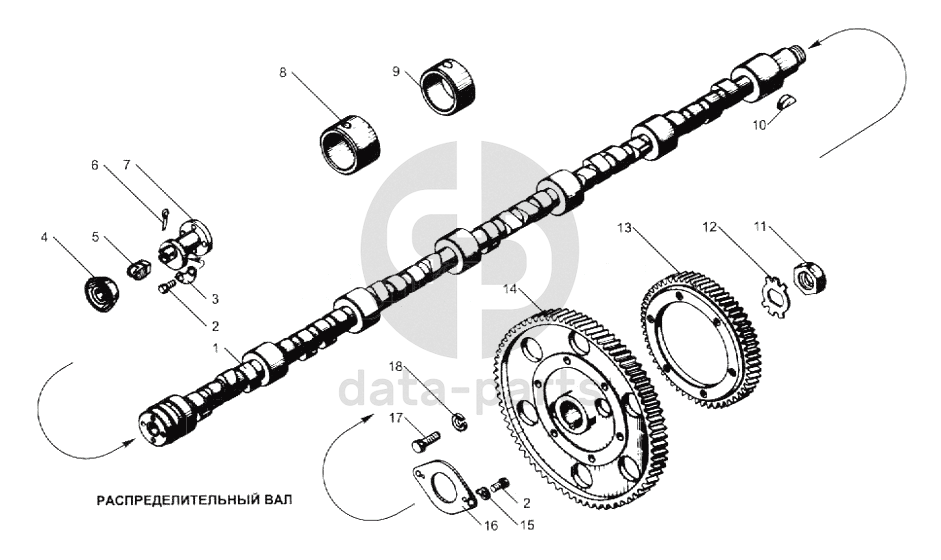 8
9
10
6
7
4
5
3
2
1
13
12
11
14
18
17
2
16
15
data-parts
РАСПРЕДЕЛИТЕЛЬНЫЙ ВАЛ