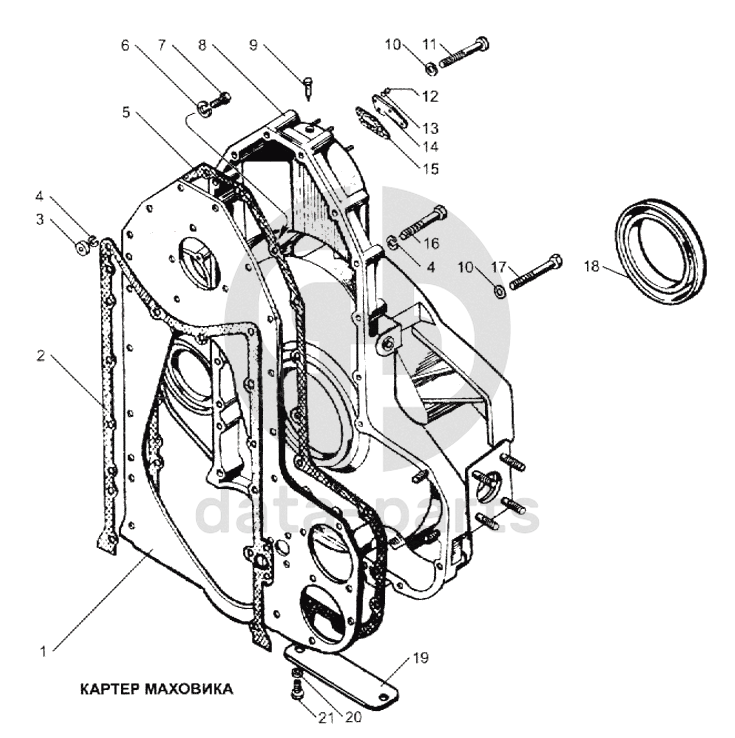 6
7
8
9
10
11
12
13
14
15
5
4
3
16
4
10
17
18
2
data-parts
1
19
КАРТЕР МАХОВИКА
21
20