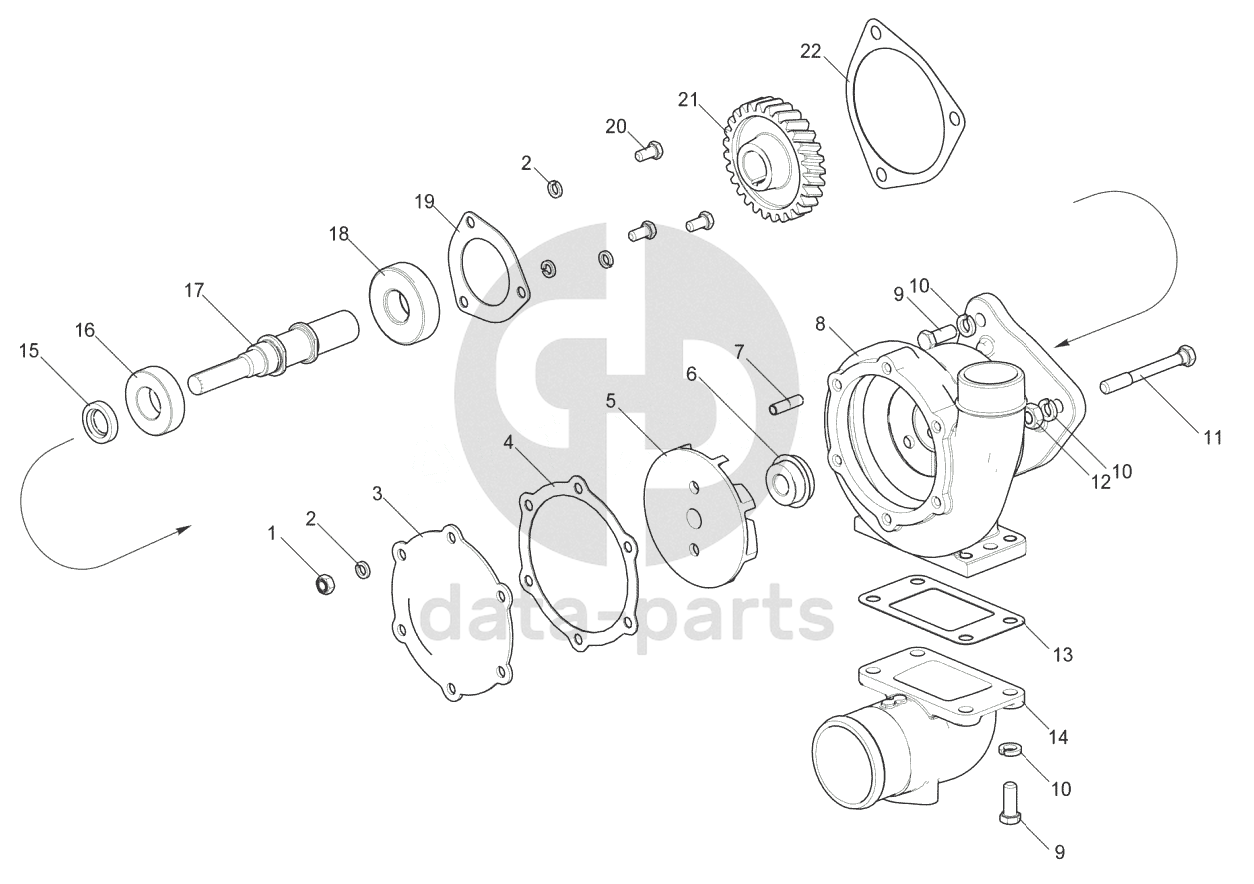 22
21
20
2
19
18
17
16
15
9
10
8
7
6
5
4
3
2
1
11
12
10
13
14
10
9
data-parts