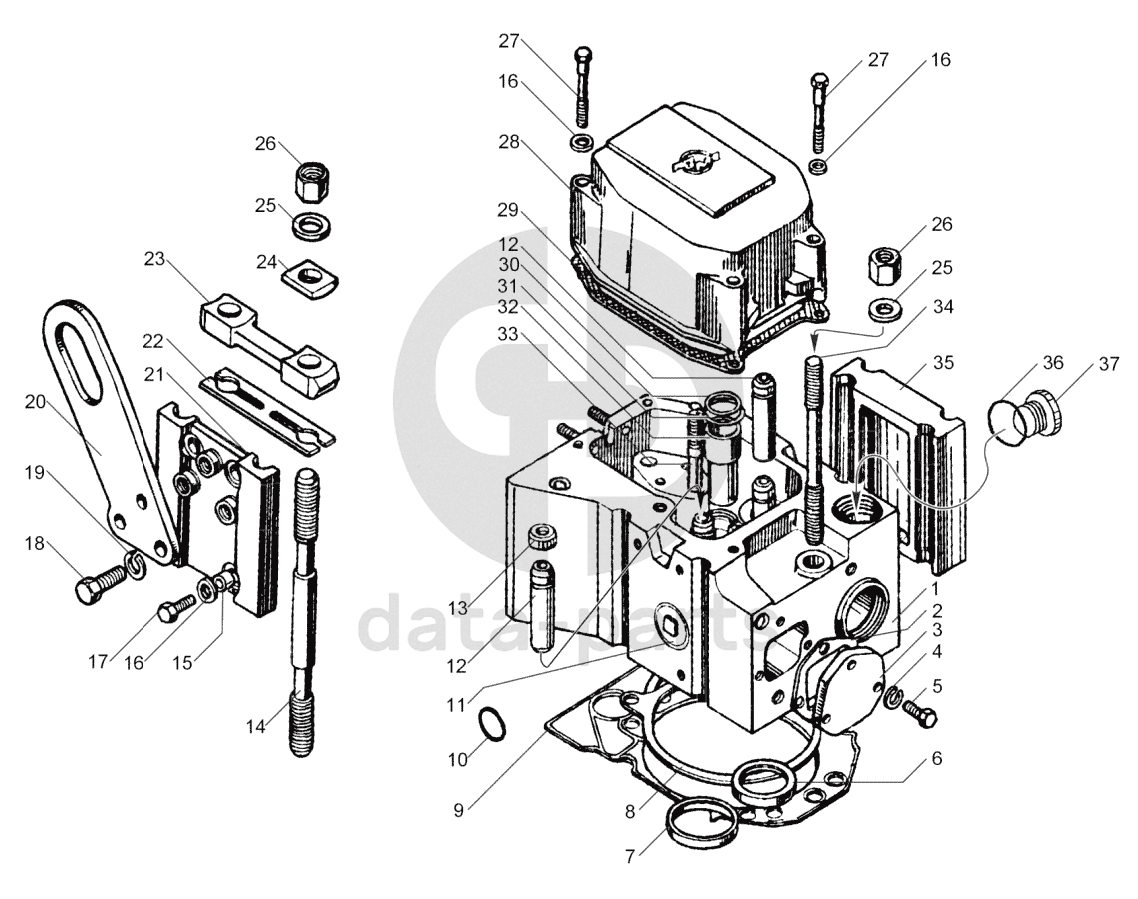 27
16
28
29
12
30
31
32
33
27
16
26
25
34
35
36
37
26
25
24
23
22
21
20
19
18
17
16
15
14
13
12
11
10
9
8
7
6
5
4
3
2
1
data-parts