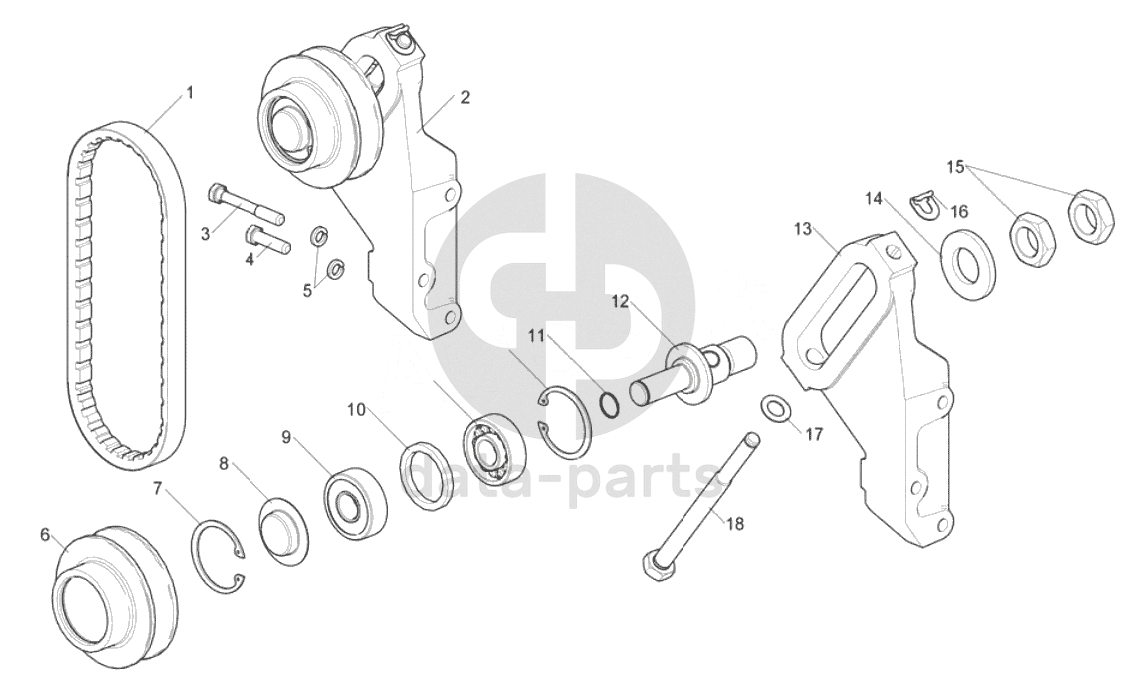 1
2
3
4
5
6
7
8
9
10
11
12
13
14
15
16
17
18
data-parts