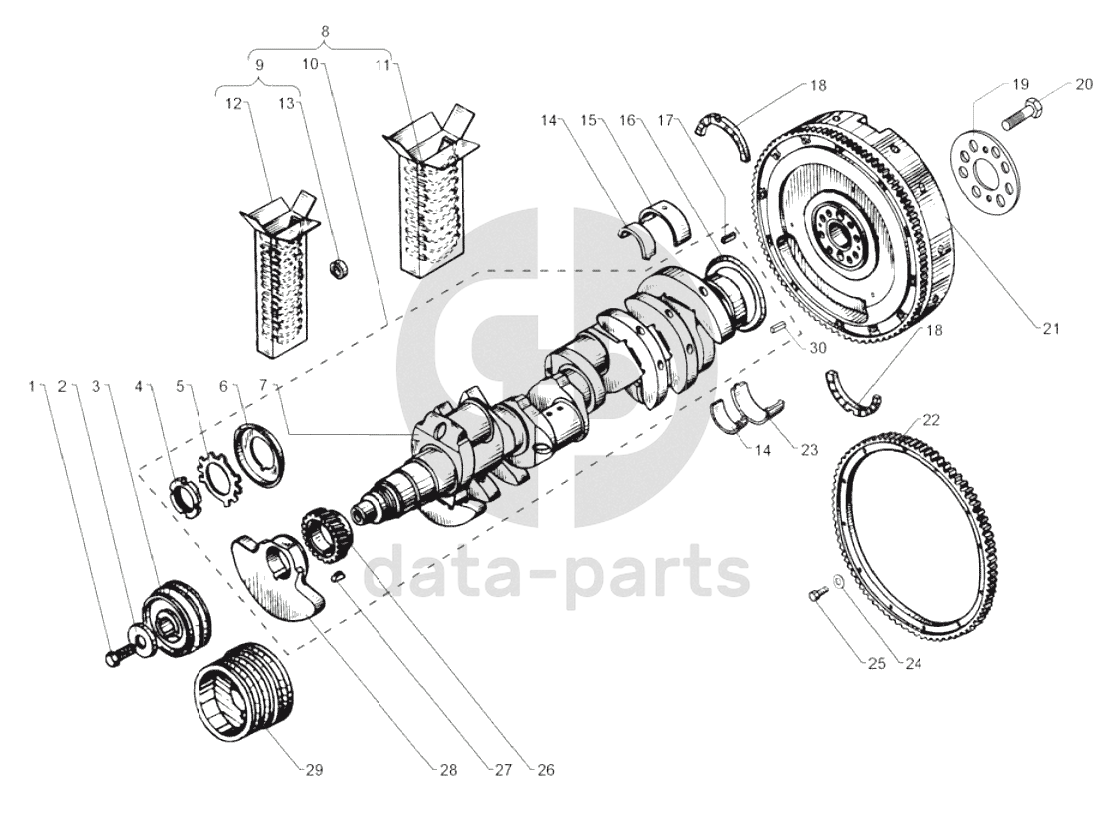 8
9
10
11
12
13
14
15
16
17
18
19
20
21
18
30
1
2
3
4
5
6
7
14
23
22
data-parts
25
24
29
28
27
26