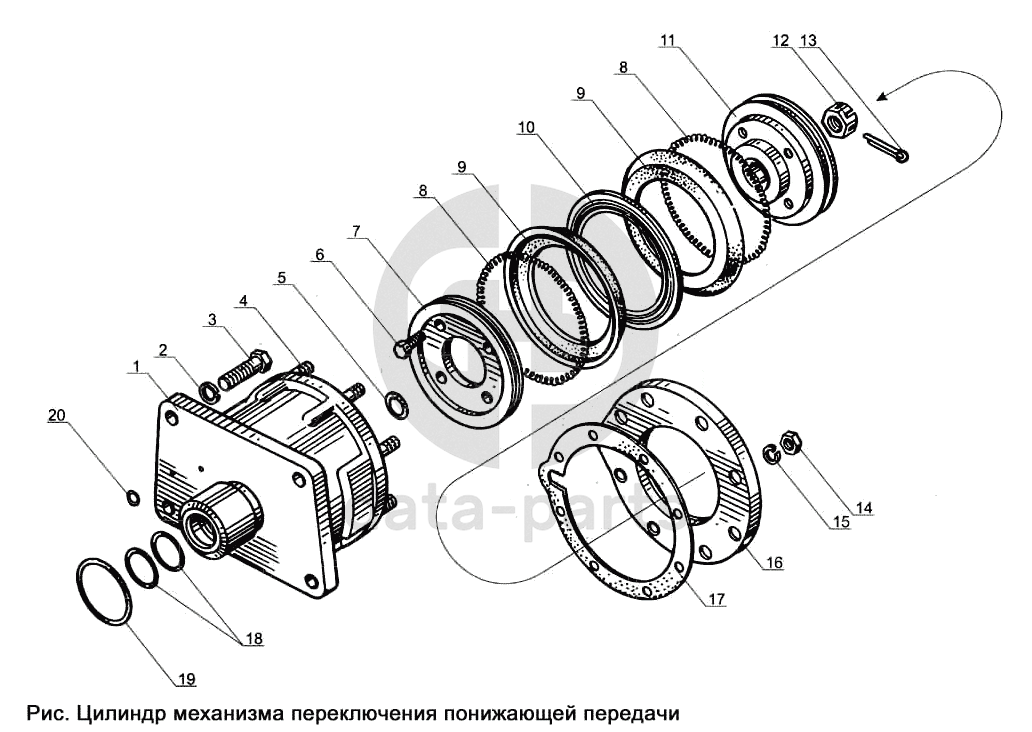 11
12
13
8
9
10
9
8
7
6
5
4
3
2
1
20
14
15
16
17
18
19
data-parts

Рис. Цилиндр механизма переключения понижающей передачи