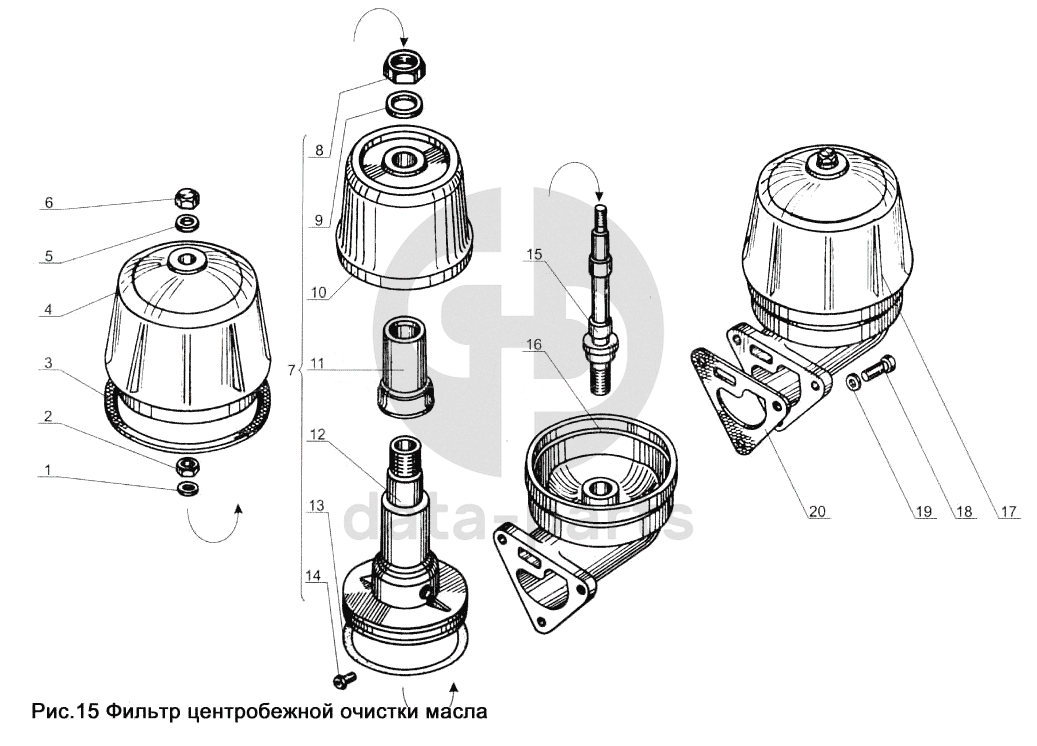 6
5
4
3
2
1
8
9
10
7
11
12
13
14
15
16
20
19
18
17
data-parts
Рис.15 Фильтр центробежной очистки масла