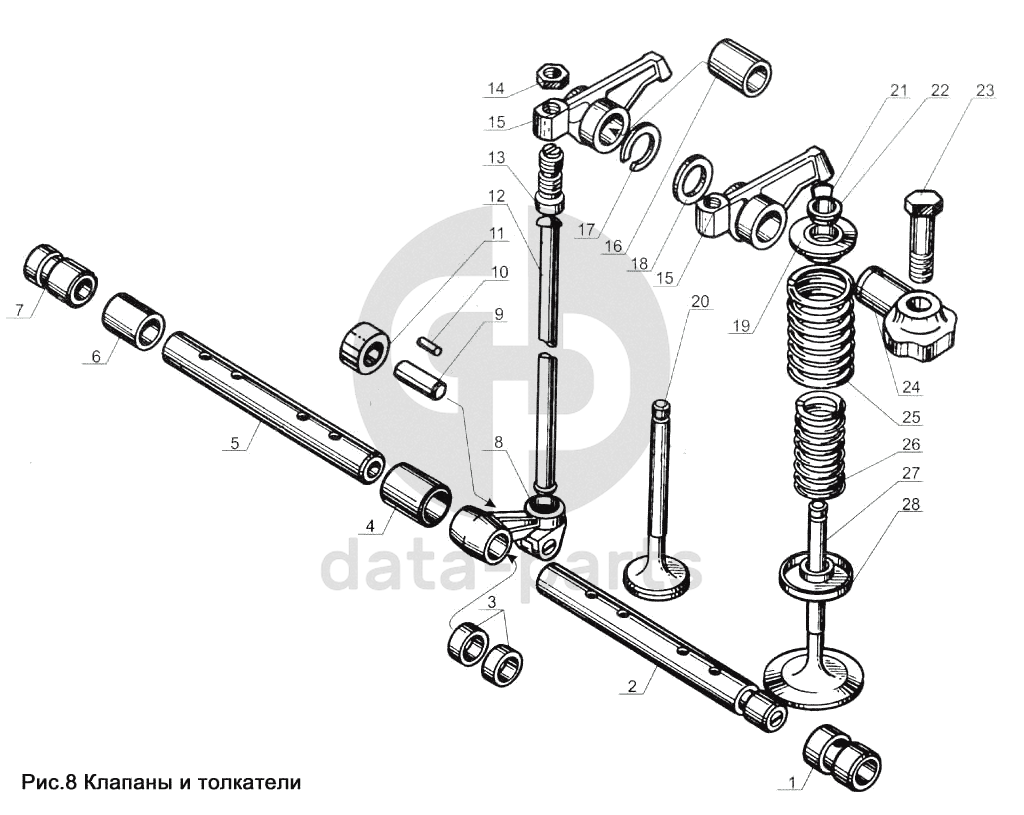 14
15
13
12
11
10
9
8
7
6
5
4
3
2
1
17
16
18
15
20
21
22
23
19
24
25
26
27
28
data-parts
Рис.8 Клапаны и толкатели