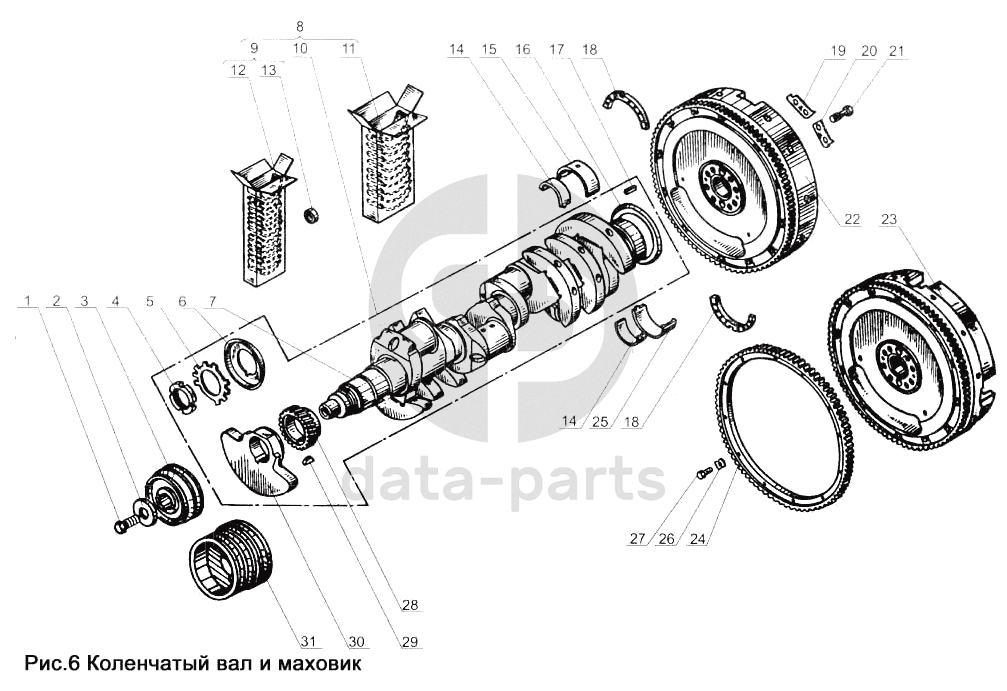 8
9 10 11
12 13
14 15 16 17 18
19 20 21
22 23
1 2 3 4 5 6 7
14 25 18
27 26 24
28
31 30 29
data-parts
Рис.6 Коленчатый вал и маховик